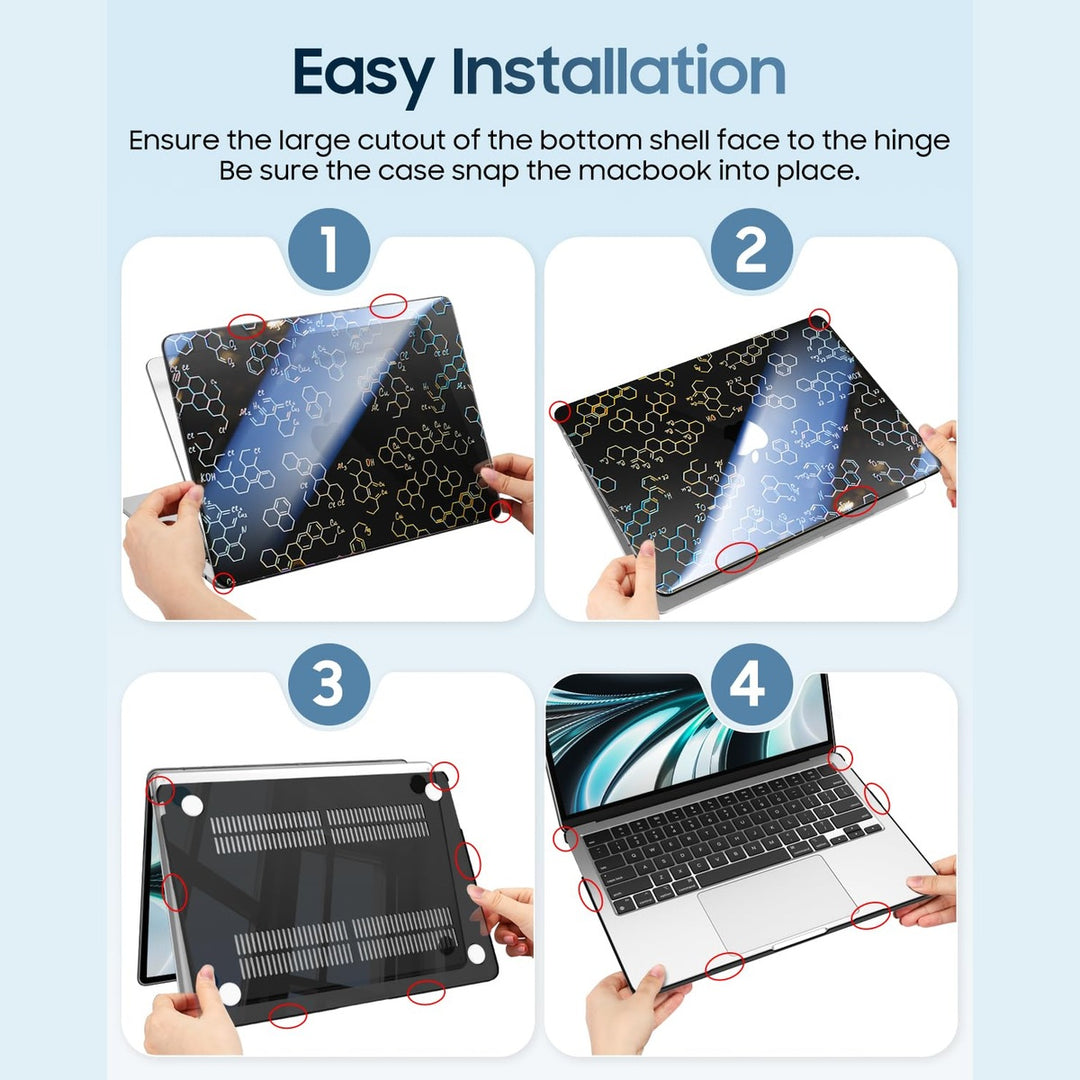 Easy Installation

Ensure the large cutout of the bottom shell face to the hinge
Be sure the case snap the macbook into place.

1

2

3

4