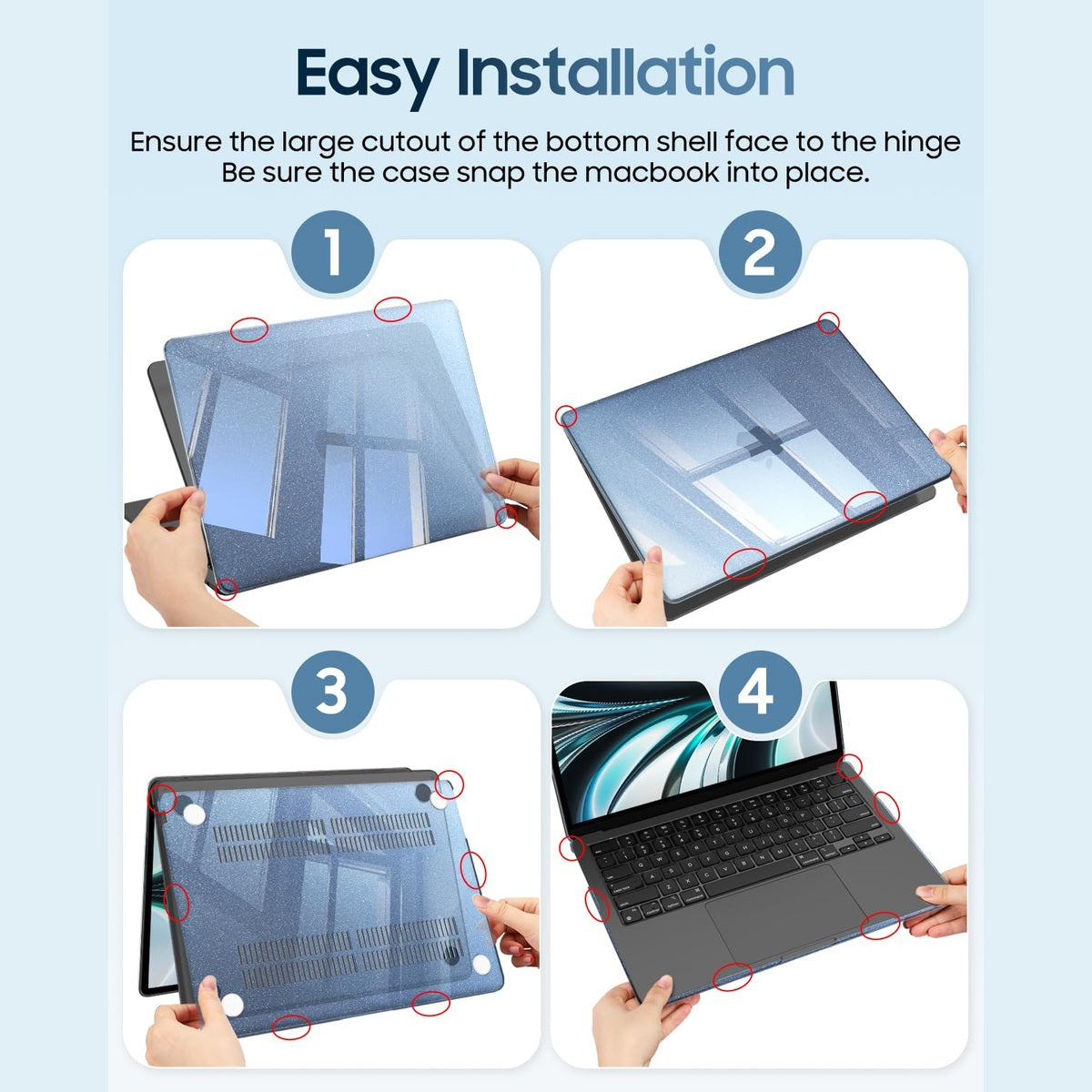 Easy Installation

Ensure the large cutout of the bottom shell face to the hinge Be sure the case snap the macbook into place.

1

2

3

4