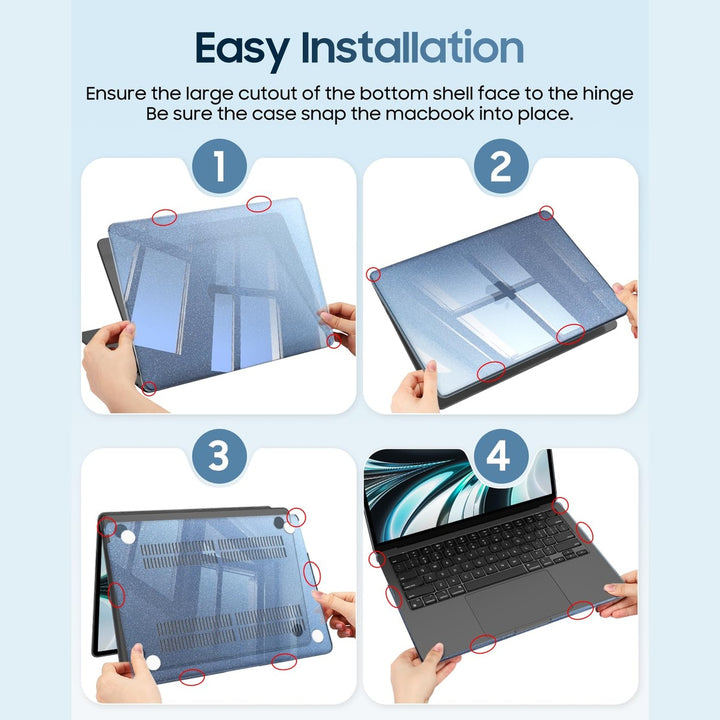 Easy Installation

Ensure the large cutout of the bottom shell face to the hinge
Be sure the case snap the macbook into place.

1

2

3

4