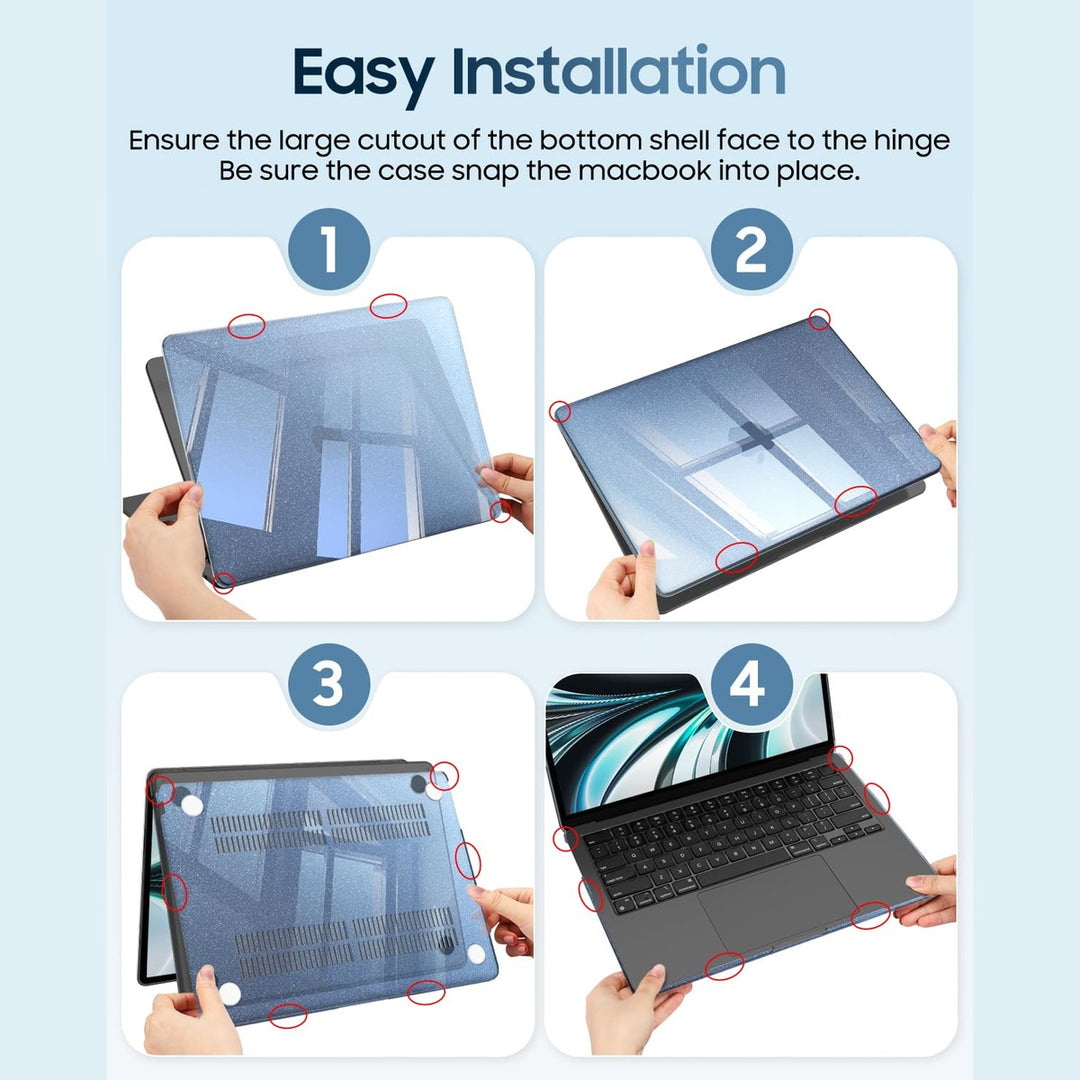 Easy Installation

Ensure the large cutout of the bottom shell face to the hinge
Be sure the case snap the macbook into place.

1

2

3

4