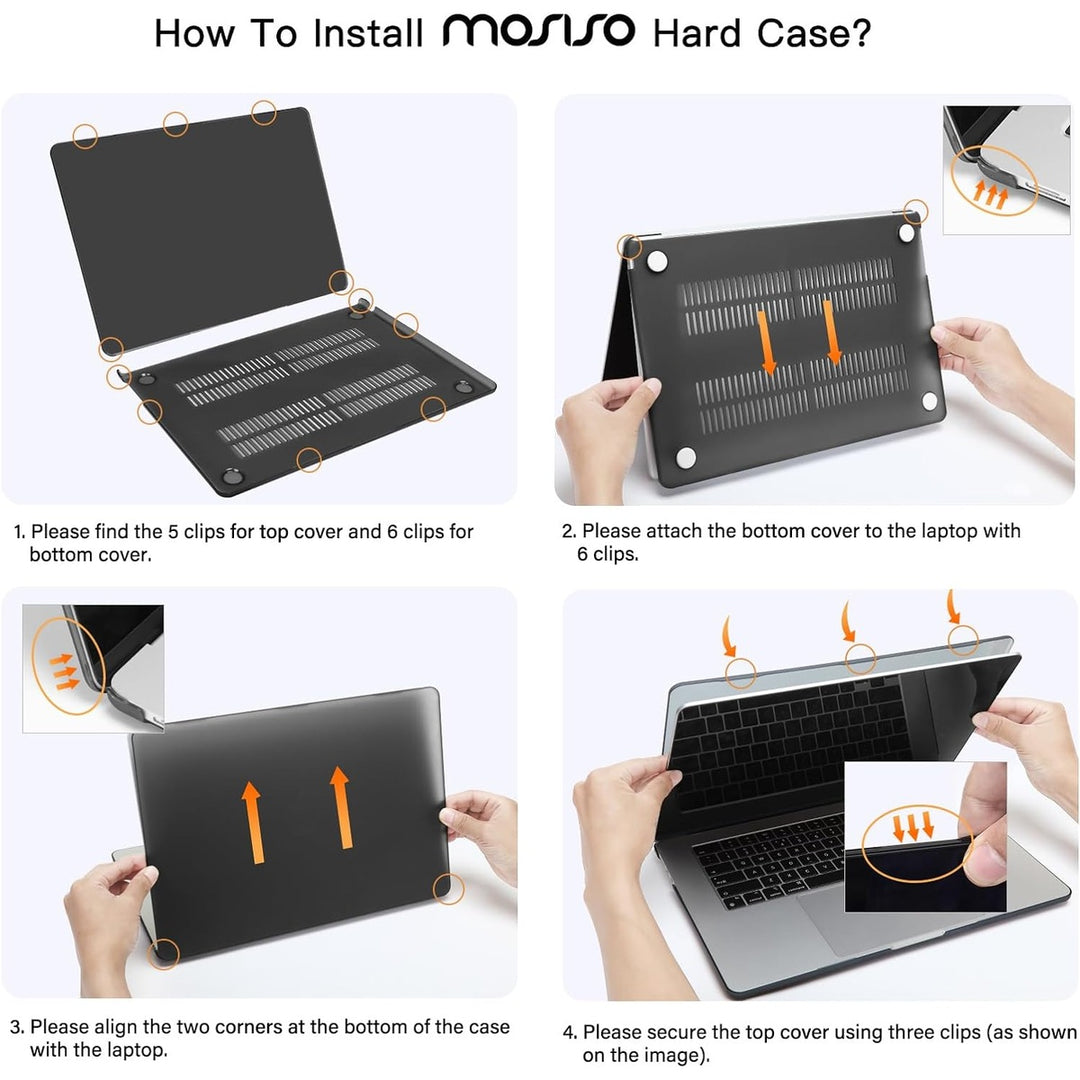 How To Install MOSISO Hard Case?

1. Please find the 5 clips for top cover and 6 clips for bottom cover.

2. Please attach the bottom cover to the laptop with 6 clips.

3. Please align the two corners at the bottom of the case with the laptop.

4. Please secure the top cover using three clips (as shown on the image).