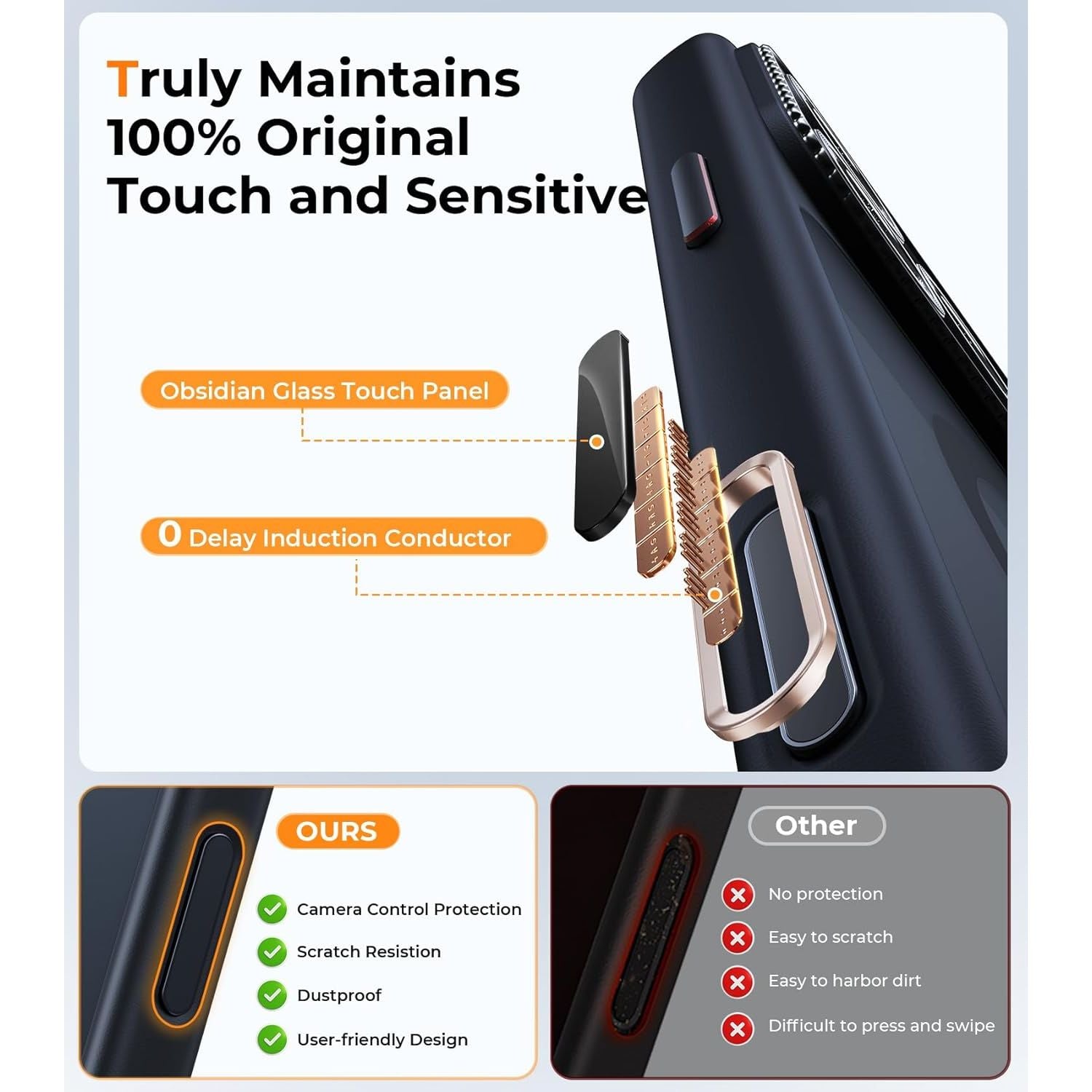 Truly Maintains 100% Original Touch and Sensitive

Obsidian Glass Touch Panel

0 Delay Induction Conductor

OURS

Camera Control Protection

Scratch Resistion

Dustproof

User-friendly Design

Other

No protection

Easy to scratch

Easy to harbor dirt

Difficult to press and swipe