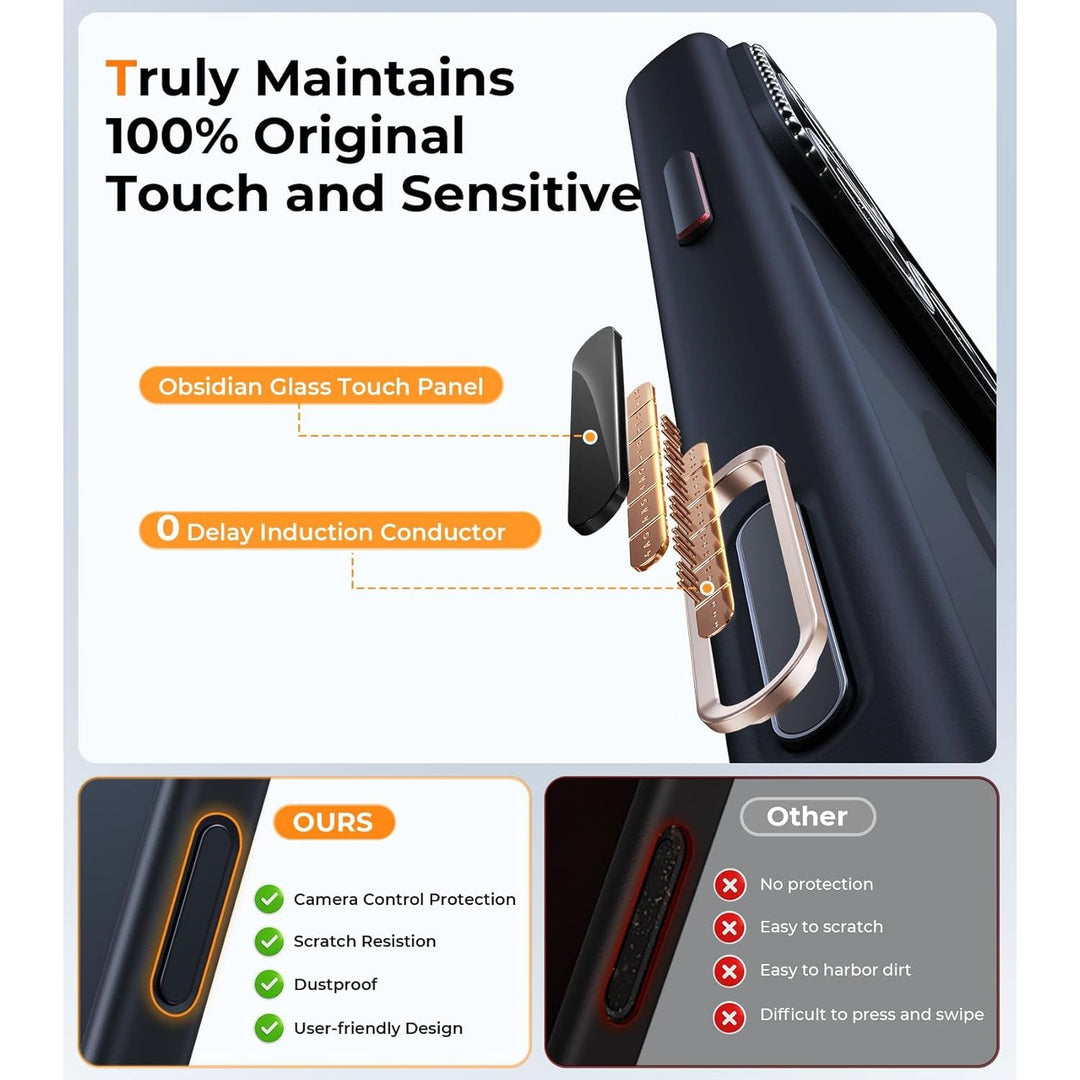 Truly Maintains 100% Original Touch and Sensitive

Obsidian Glass Touch Panel

0 Delay Induction Conductor

OURS

Camera Control Protection
Scratch Resistion
Dustproof
User-friendly Design

Other

No protection
Easy to scratch
Easy to harbor dirt
Difficult to press and swipe