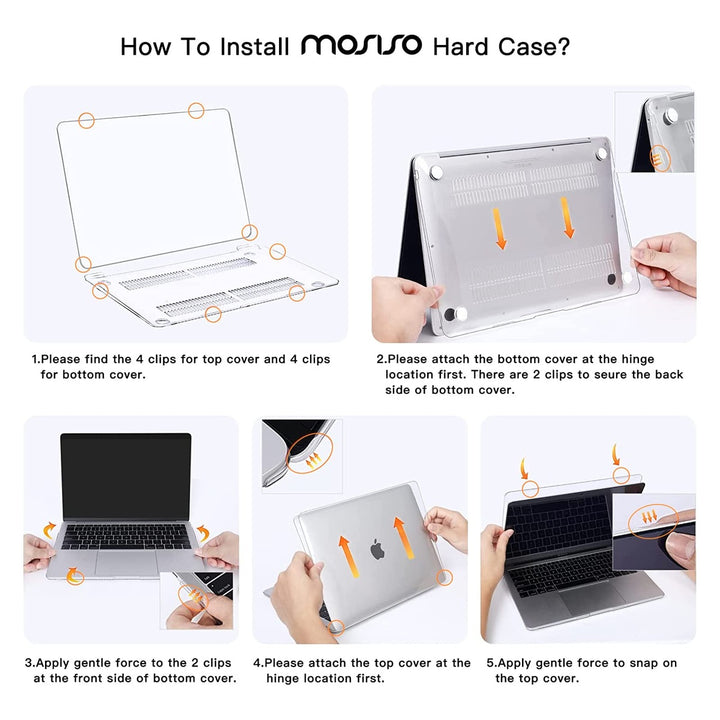 How To Install MOSISO Hard Case?

1.Please find the 4 clips for top cover and 4 clips for bottom cover.

2.Please attach the bottom cover at the hinge location first. There are 2 clips to seure the back side of bottom cover.

3.Apply gentle force to the 2 clips at the front side of bottom cover.

4.Please attach the top cover at the hinge location first.

5.Apply gentle force to snap on the top cover.