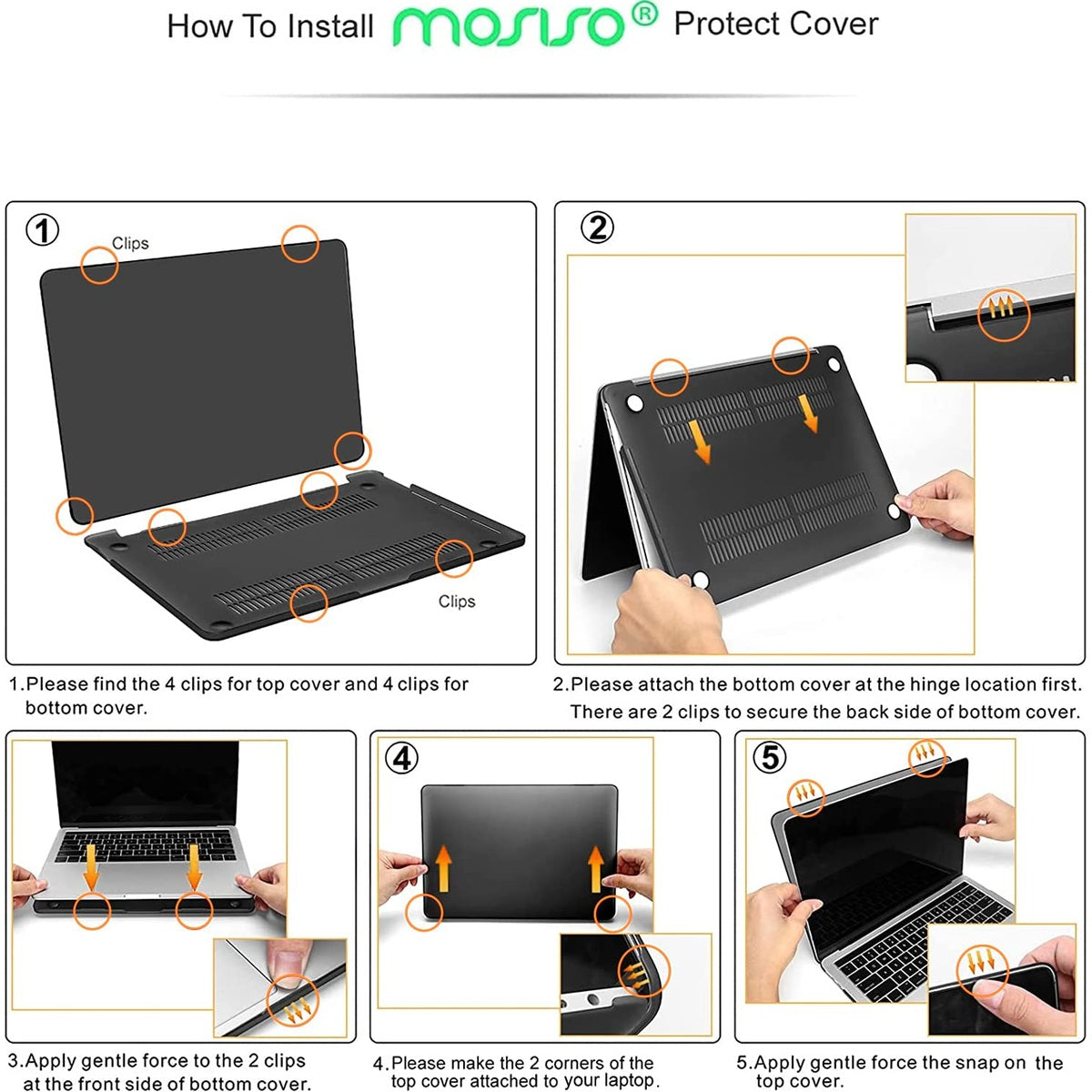 How To Install MOSISO® Protect Cover

①

Clips

Clips

1.Please find the 4 clips for top cover and 4 clips for bottom cover.

②

2.Please attach the bottom cover at the hinge location first. There are 2 clips to secure the back side of bottom cover.

3.Apply gentle force to the 2 clips at the front side of bottom cover.

④

4.Please make the 2 corners of the top cover attached to your laptop.

⑤

5.Apply gentle force the snap on the top cover.