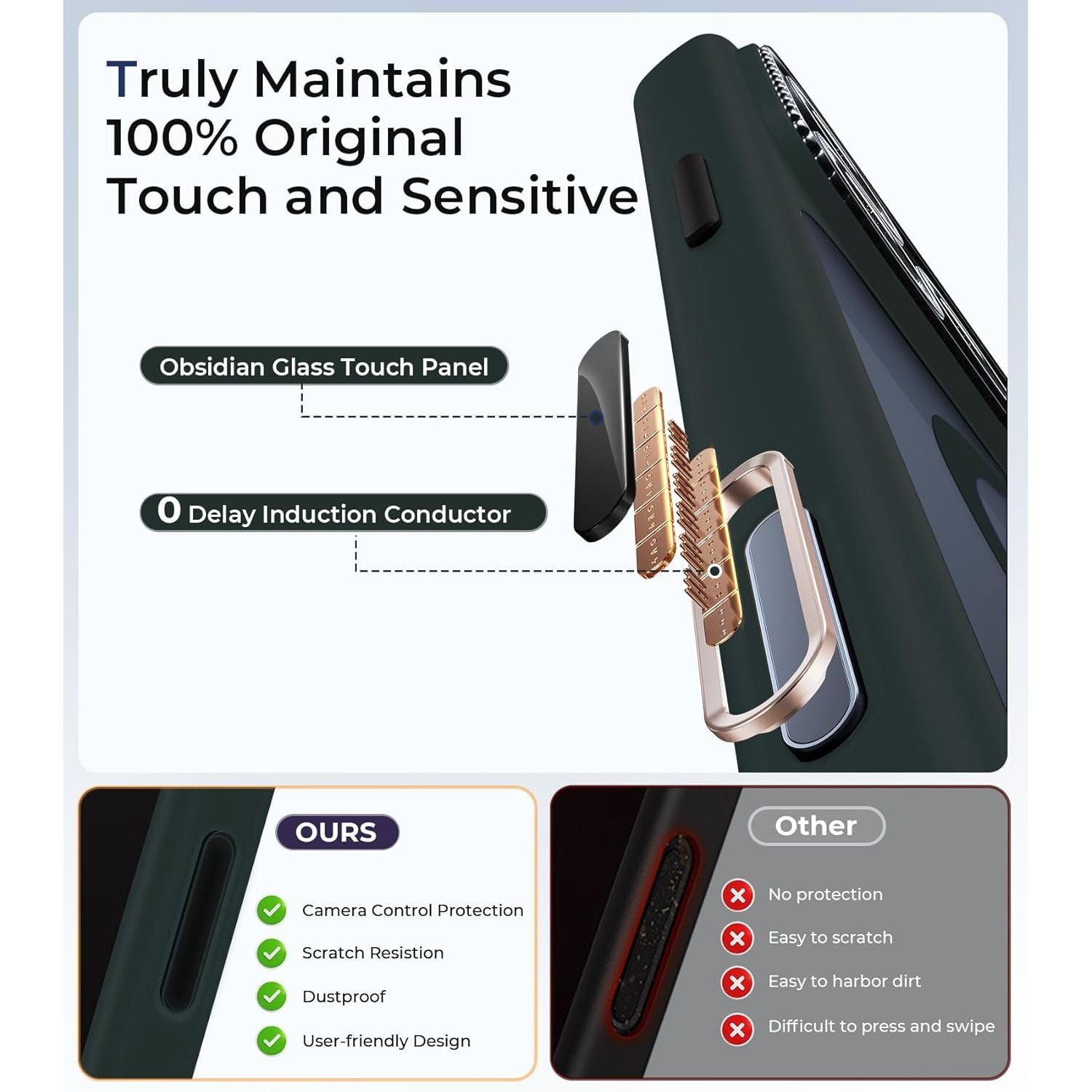 Truly Maintains 100% Original Touch and Sensitive

Obsidian Glass Touch Panel

0 Delay Induction Conductor

OURS

Camera Control Protection

Scratch Resistion

Dustproof

User-friendly Design

Other

No protection

Easy to scratch

Easy to harbor dirt

Difficult to press and swipe