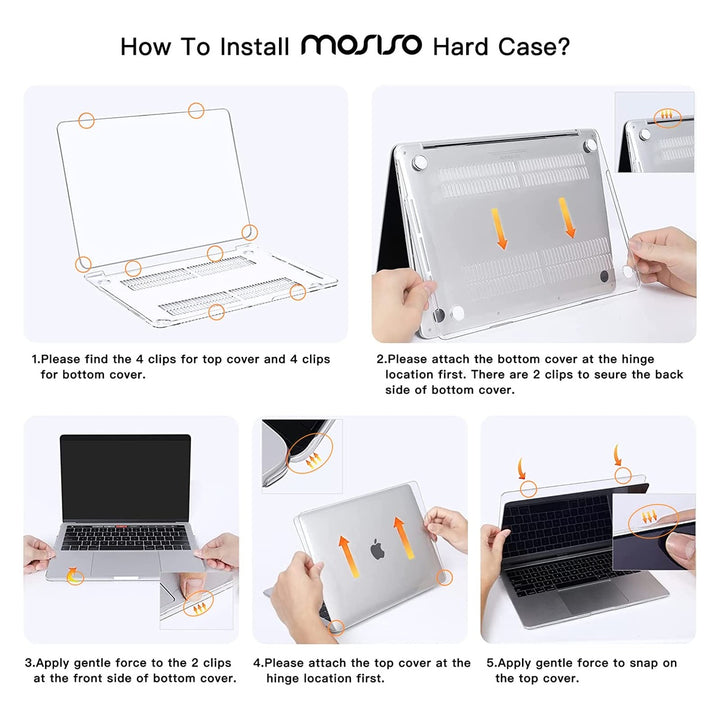 How To Install MOSISO Hard Case?

1.Please find the 4 clips for top cover and 4 clips for bottom cover.

2.Please attach the bottom cover at the hinge location first. There are 2 clips to seure the back side of bottom cover.

3.Apply gentle force to the 2 clips at the front side of bottom cover.

4.Please attach the top cover at the hinge location first.

5.Apply gentle force to snap on the top cover.