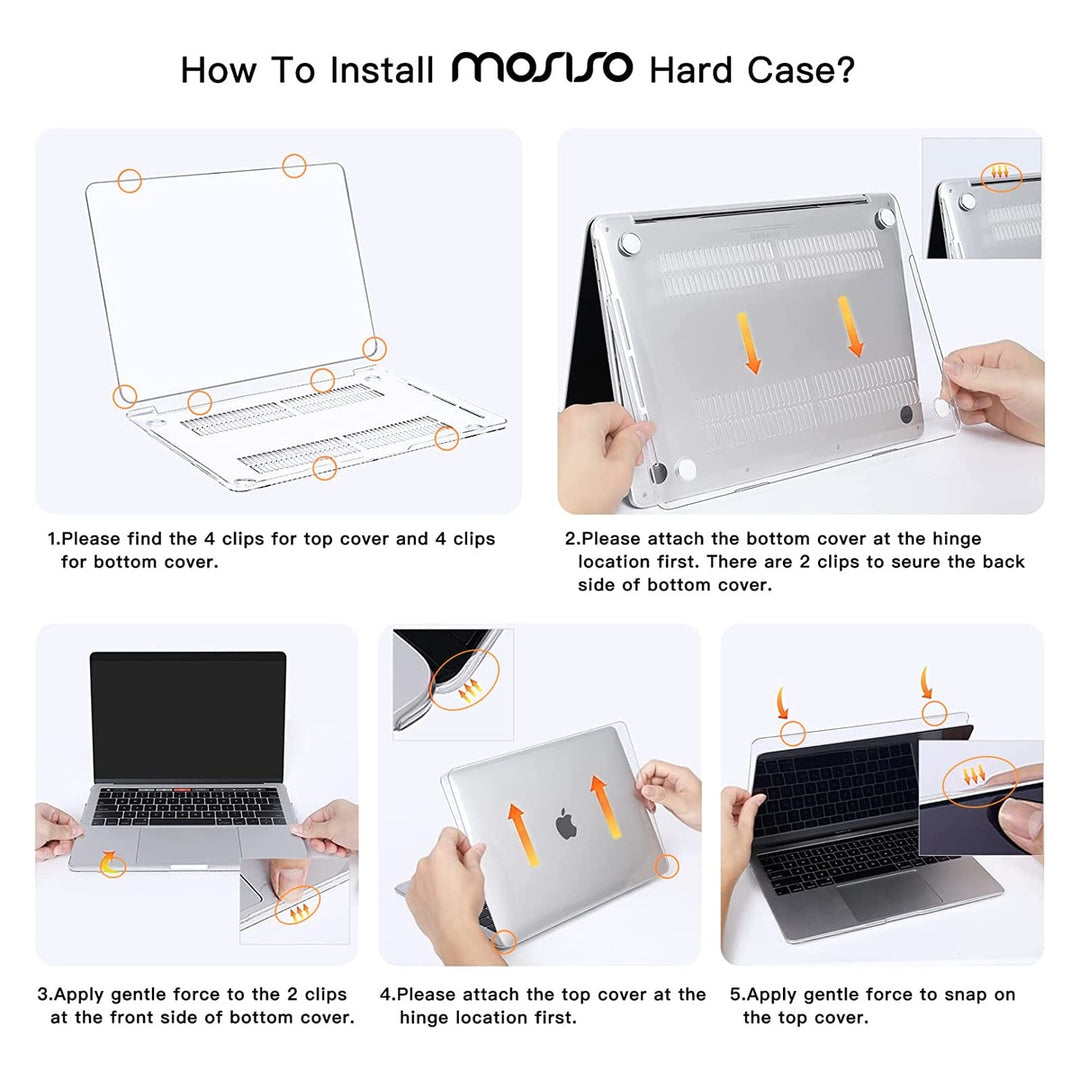 How To Install MOSISO Hard Case?

1.Please find the 4 clips for top cover and 4 clips for bottom cover.

2.Please attach the bottom cover at the hinge location first. There are 2 clips to seure the back side of bottom cover.

3.Apply gentle force to the 2 clips at the front side of bottom cover.

4.Please attach the top cover at the hinge location first.

5.Apply gentle force to snap on the top cover.