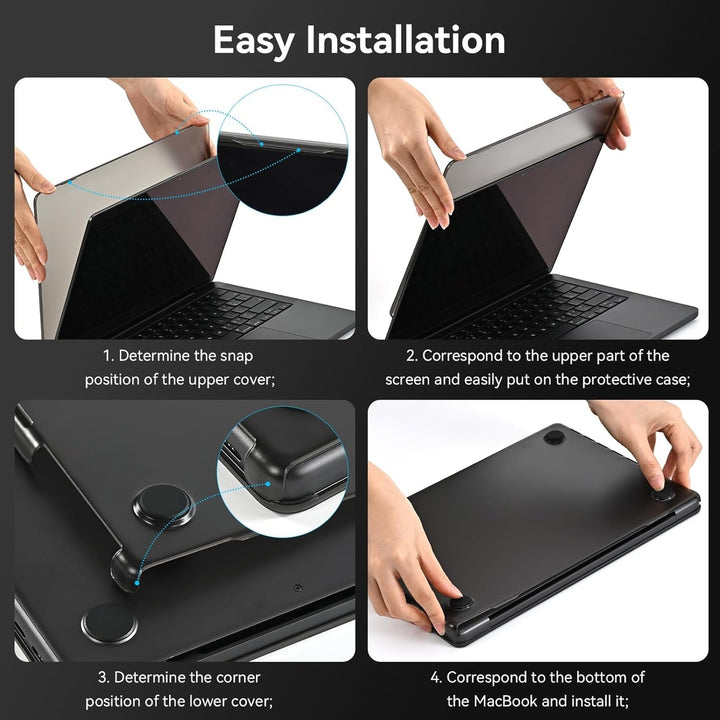 Easy Installation

1. Determine the snap position of the upper cover;

2. Correspond to the upper part of the screen and easily put on the protective case;

3. Determine the corner position of the lower cover;

4. Correspond to the bottom of the MacBook and install it;