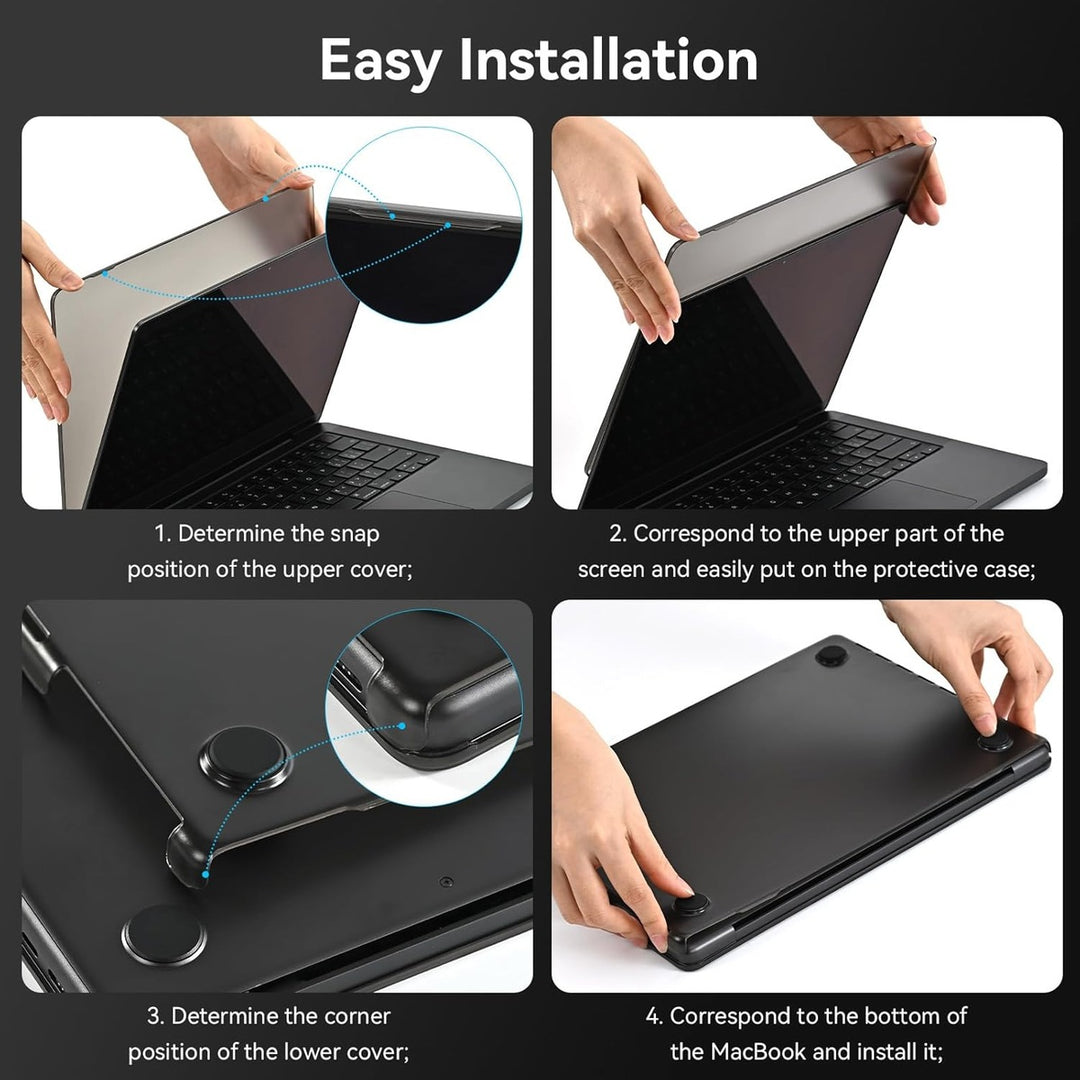 Easy Installation

1. Determine the snap position of the upper cover;

2. Correspond to the upper part of the screen and easily put on the protective case;

3. Determine the corner position of the lower cover;

4. Correspond to the bottom of the MacBook and install it;