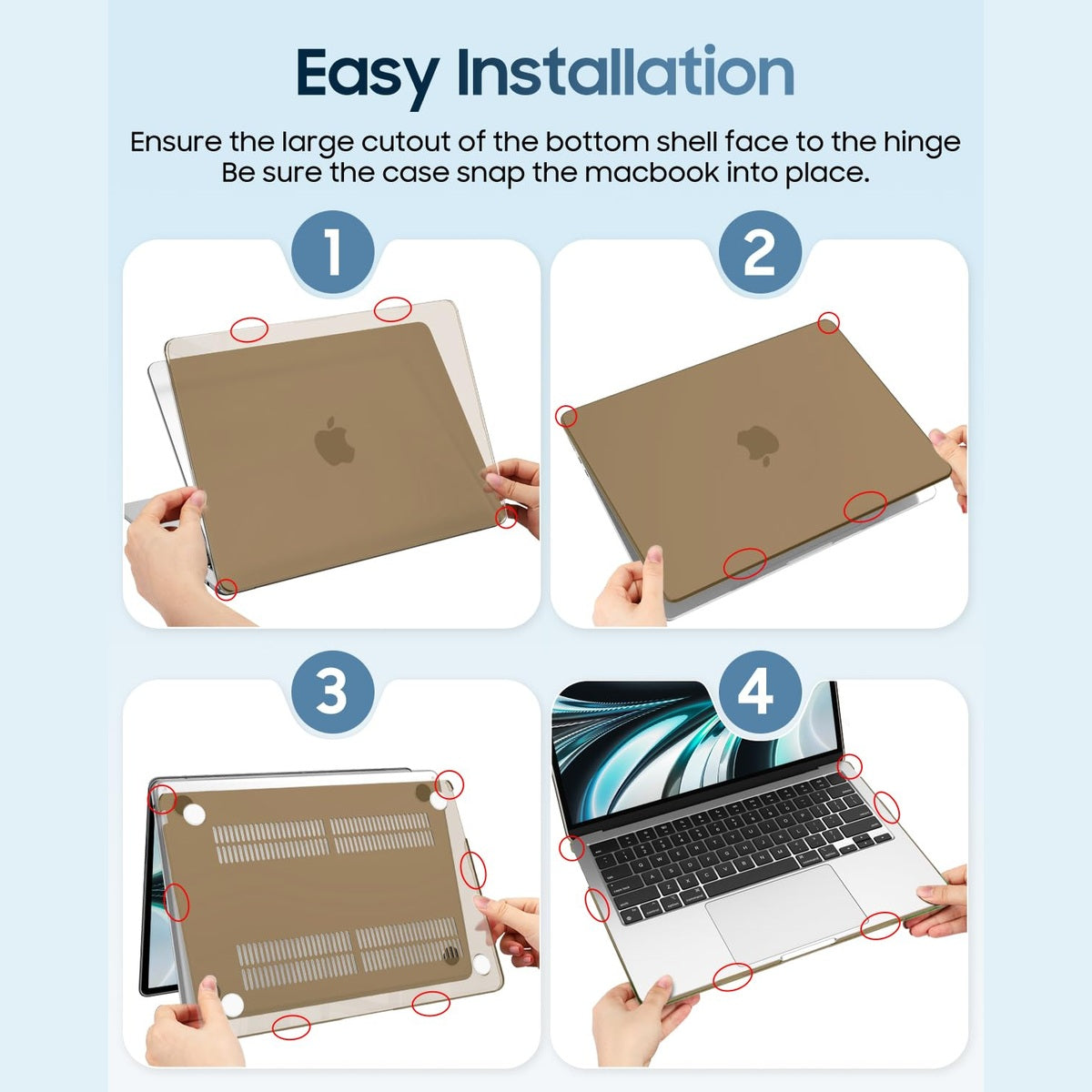 Easy Installation

Ensure the large cutout of the bottom shell face to the hinge
Be sure the case snap the macbook into place.

1

2

3

4