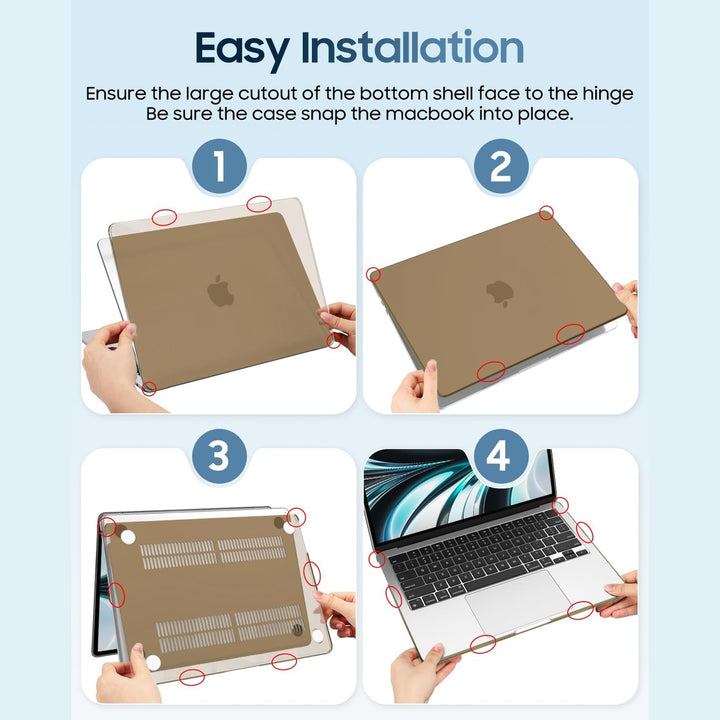 Easy Installation

Ensure the large cutout of the bottom shell face to the hinge
Be sure the case snap the macbook into place.

1

2

3

4