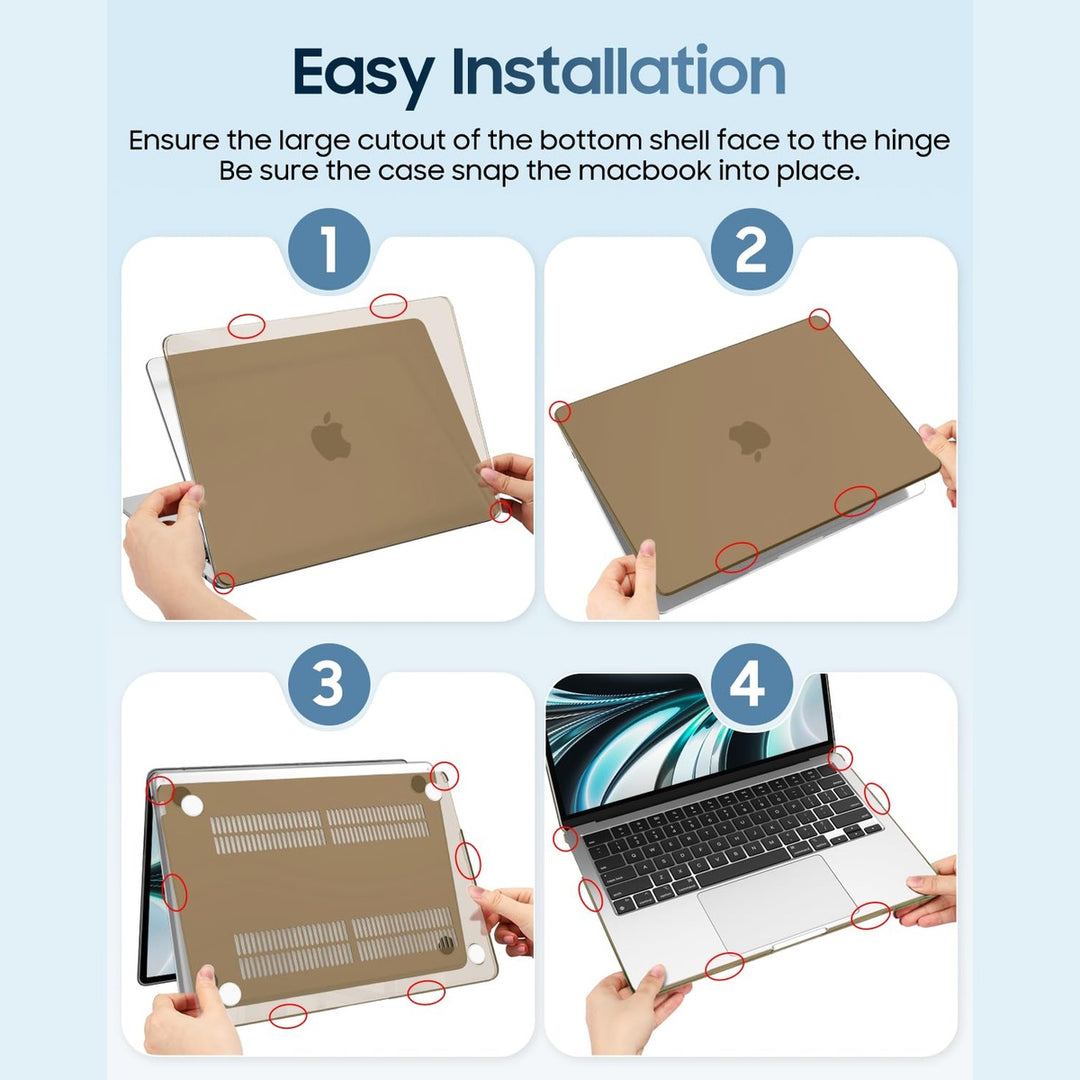 Easy Installation

Ensure the large cutout of the bottom shell face to the hinge
Be sure the case snap the macbook into place.

1

2

3

4