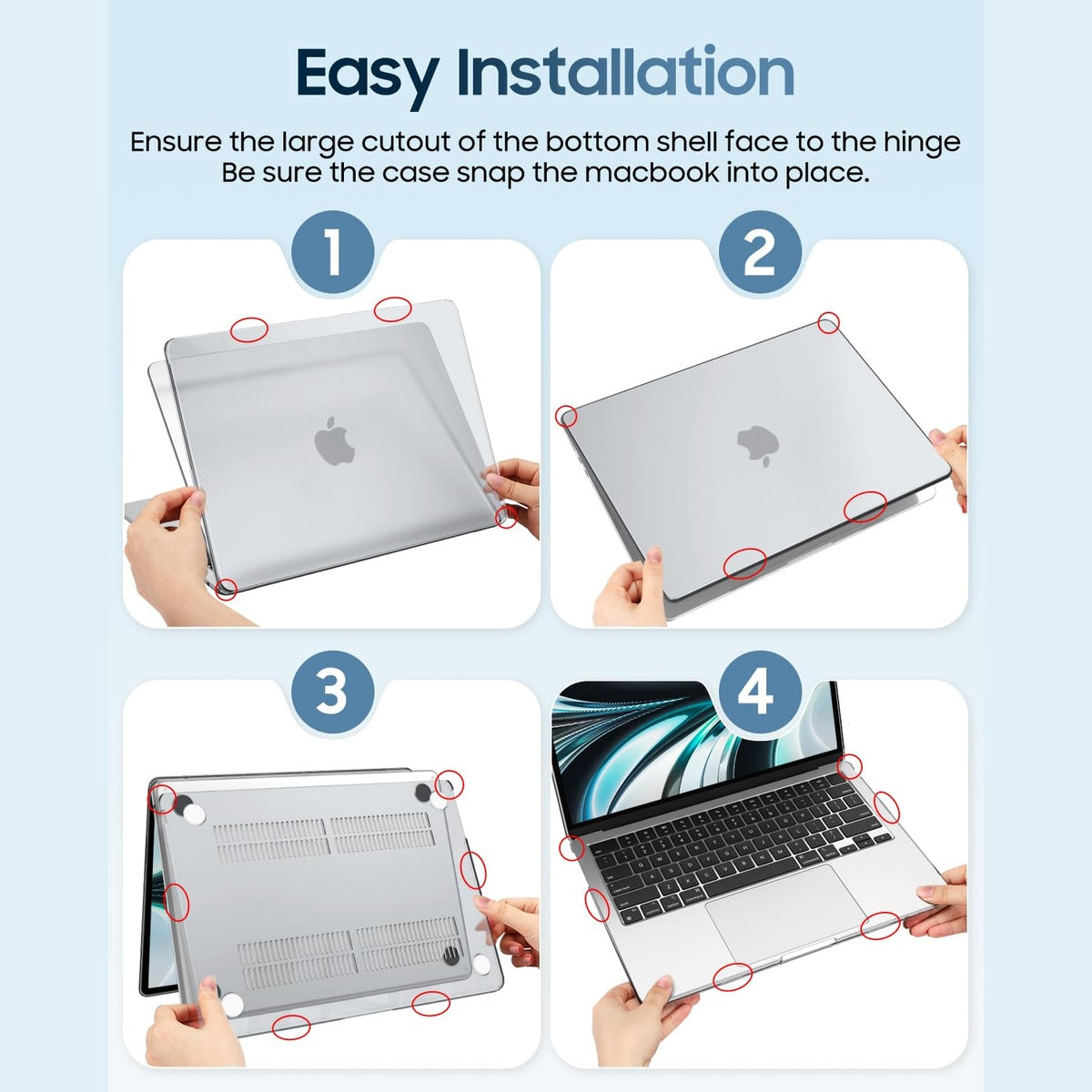 Easy Installation

Ensure the large cutout of the bottom shell face to the hinge
Be sure the case snap the macbook into place.

1

2

3

4