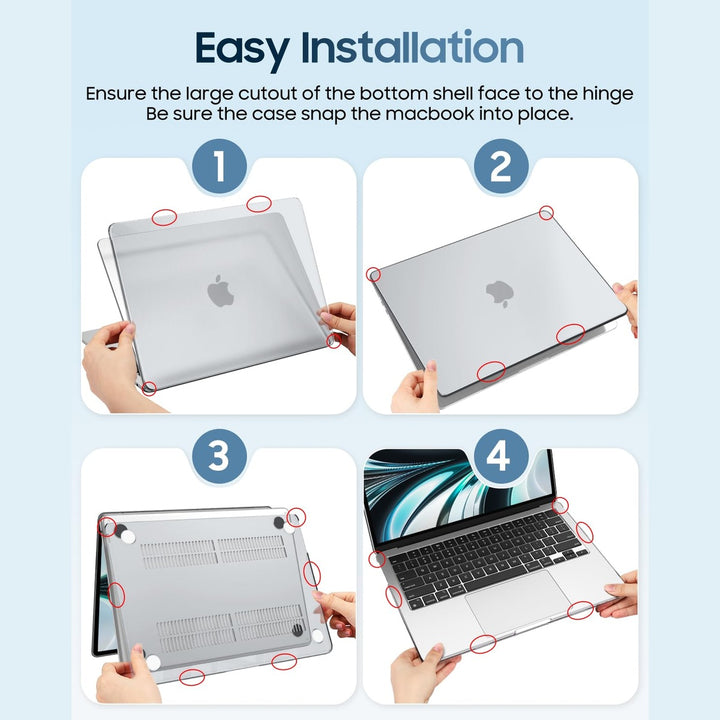 Easy Installation

Ensure the large cutout of the bottom shell face to the hinge
Be sure the case snap the macbook into place.

1

2

3

4