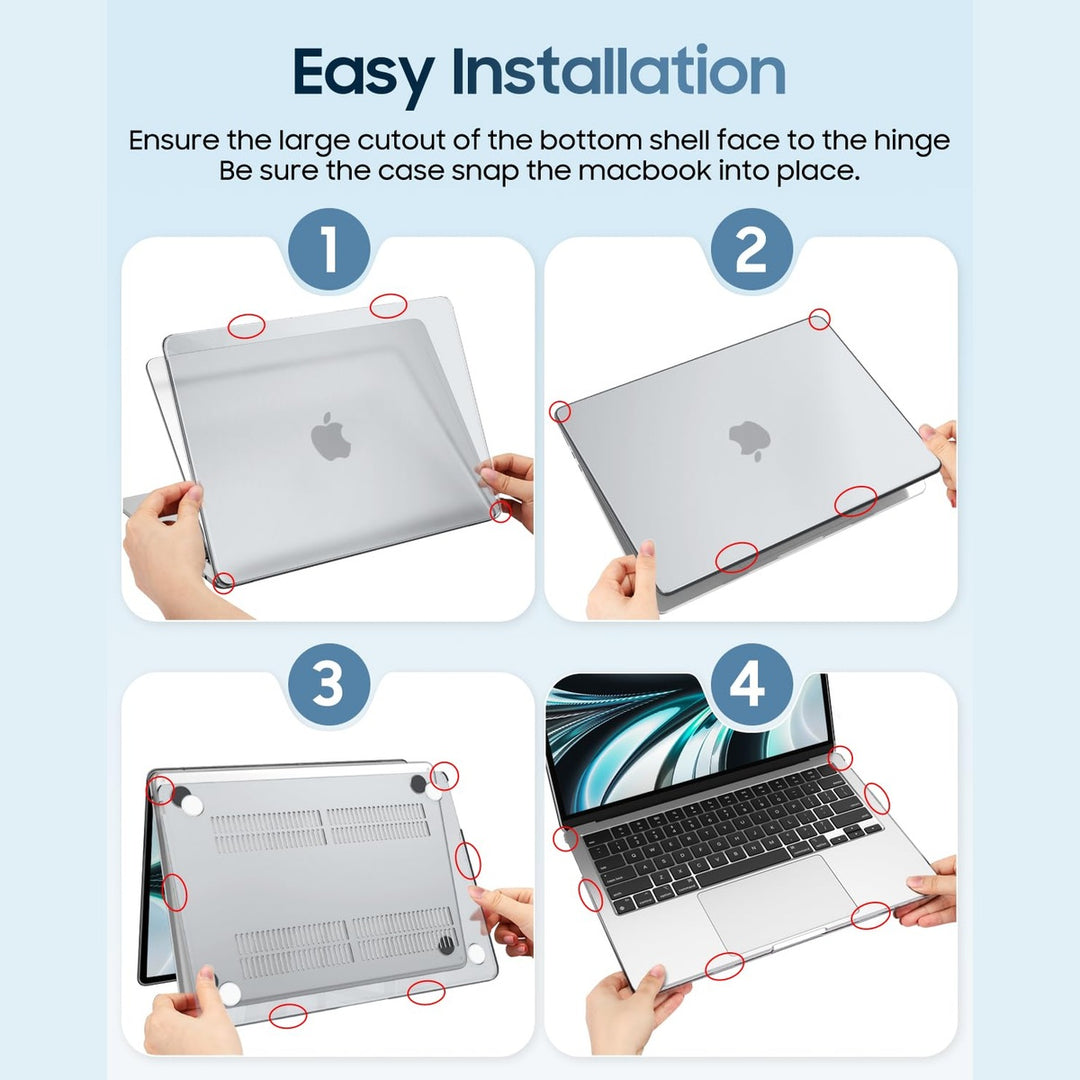 Easy Installation

Ensure the large cutout of the bottom shell face to the hinge
Be sure the case snap the macbook into place.

1

2

3

4