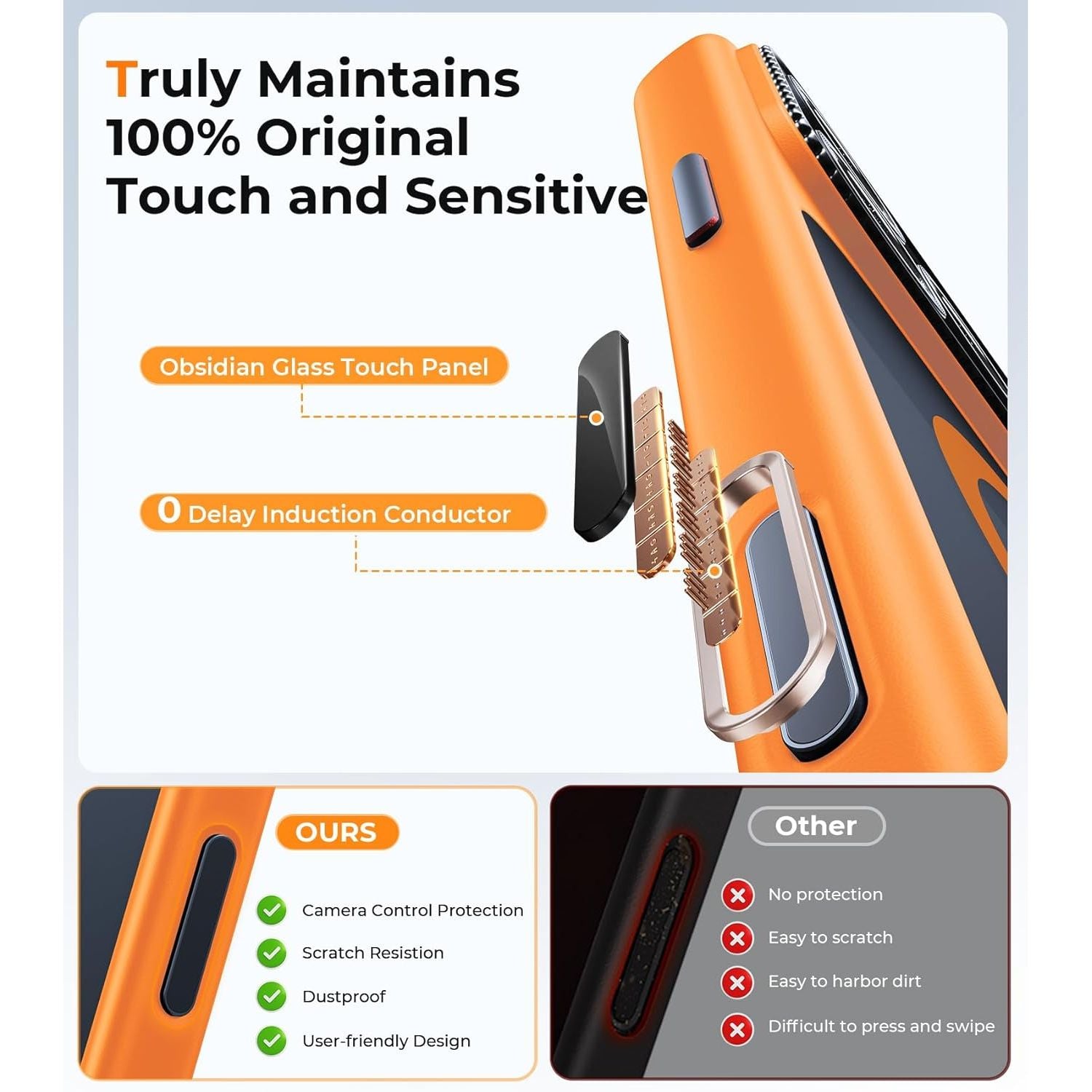 Truly Maintains 100% Original Touch and Sensitive

Obsidian Glass Touch Panel

0 Delay Induction Conductor

OURS

Camera Control Protection

Scratch Resistion

Dustproof

User-friendly Design

Other

No protection

Easy to scratch

Easy to harbor dirt

Difficult to press and swipe