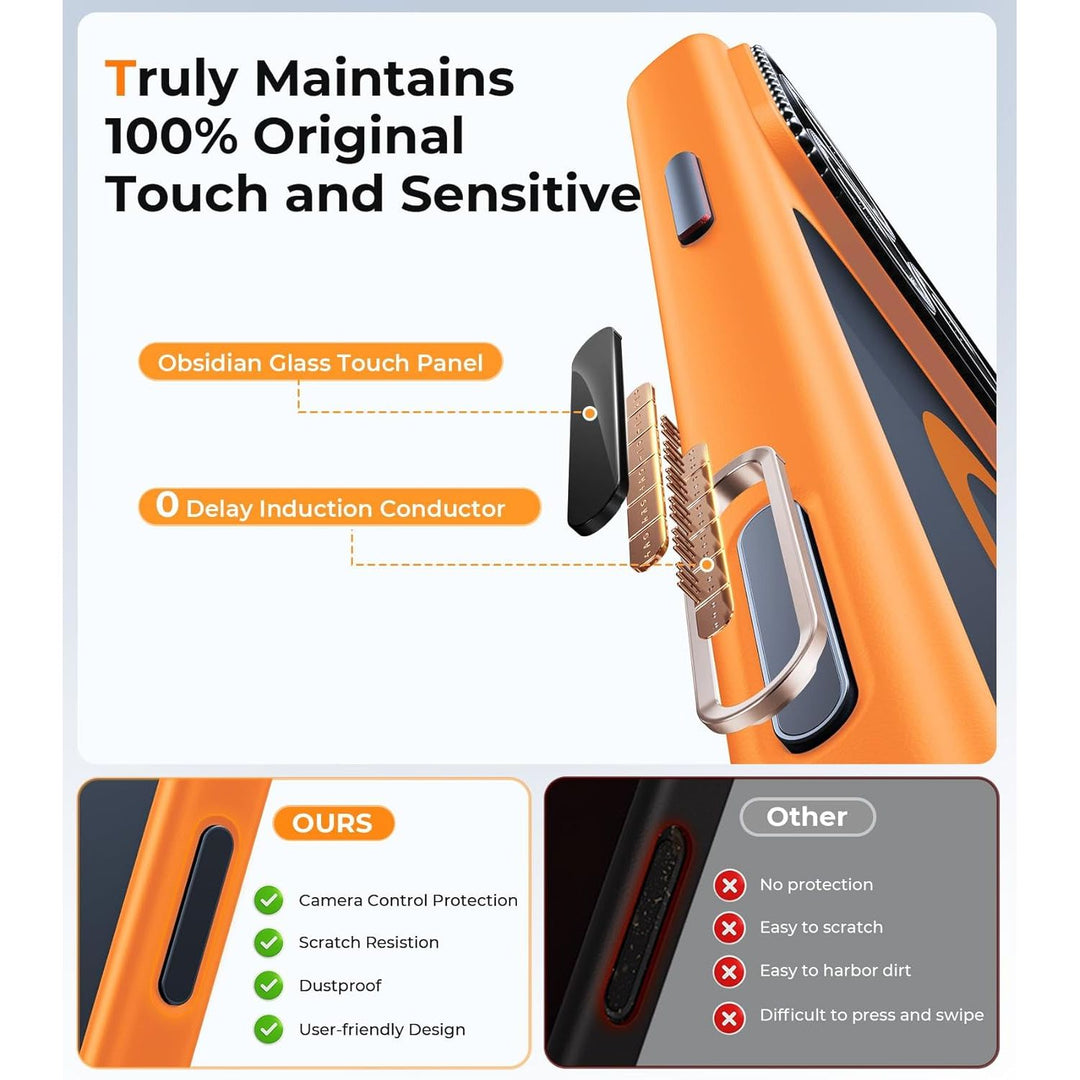 Truly Maintains 100% Original Touch and Sensitive

Obsidian Glass Touch Panel

0 Delay Induction Conductor

OURS

Camera Control Protection

Scratch Resistion

Dustproof

User-friendly Design

Other

No protection

Easy to scratch

Easy to harbor dirt

Difficult to press and swipe