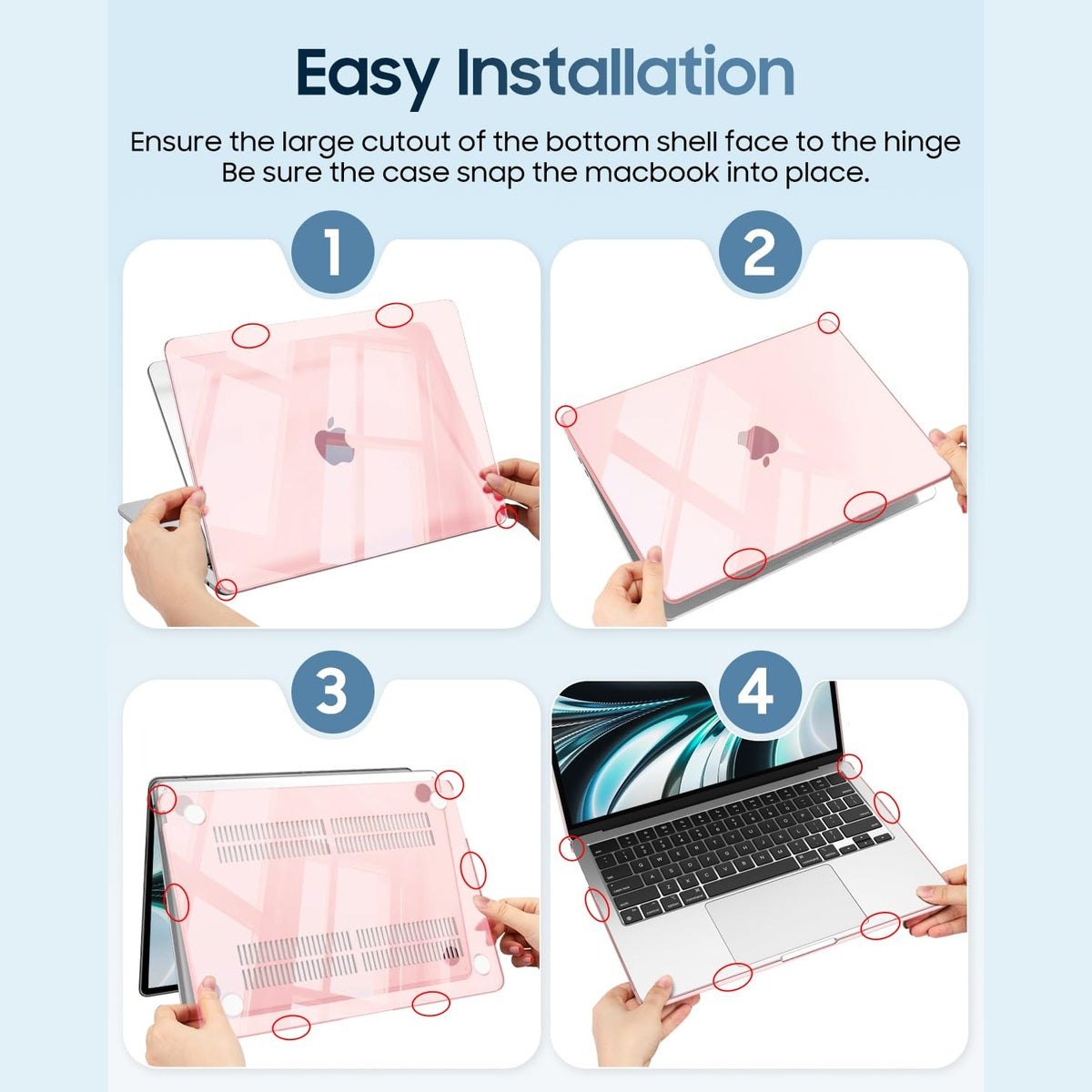 Easy Installation

Ensure the large cutout of the bottom shell face to the hinge
Be sure the case snap the macbook into place.

1

2

3

4