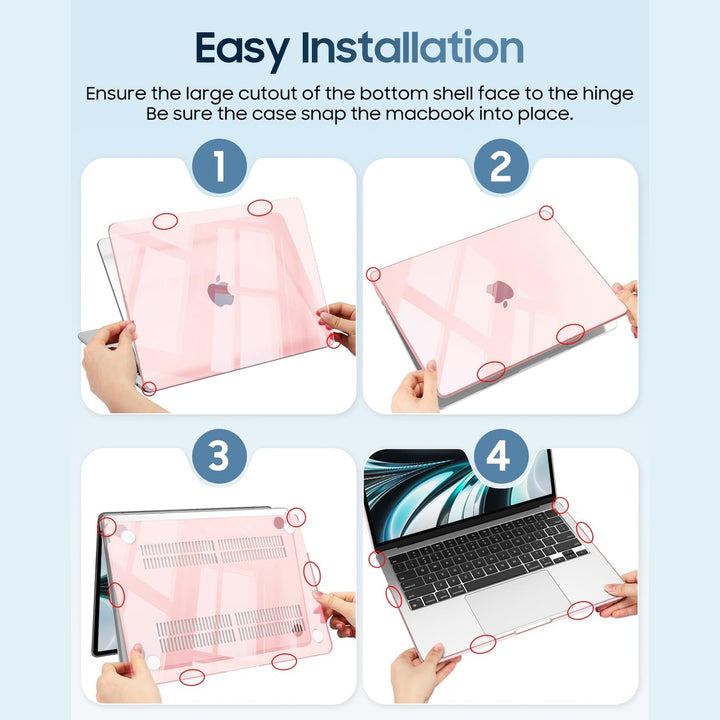 Easy Installation

Ensure the large cutout of the bottom shell face to the hinge
Be sure the case snap the macbook into place.

1

2

3

4