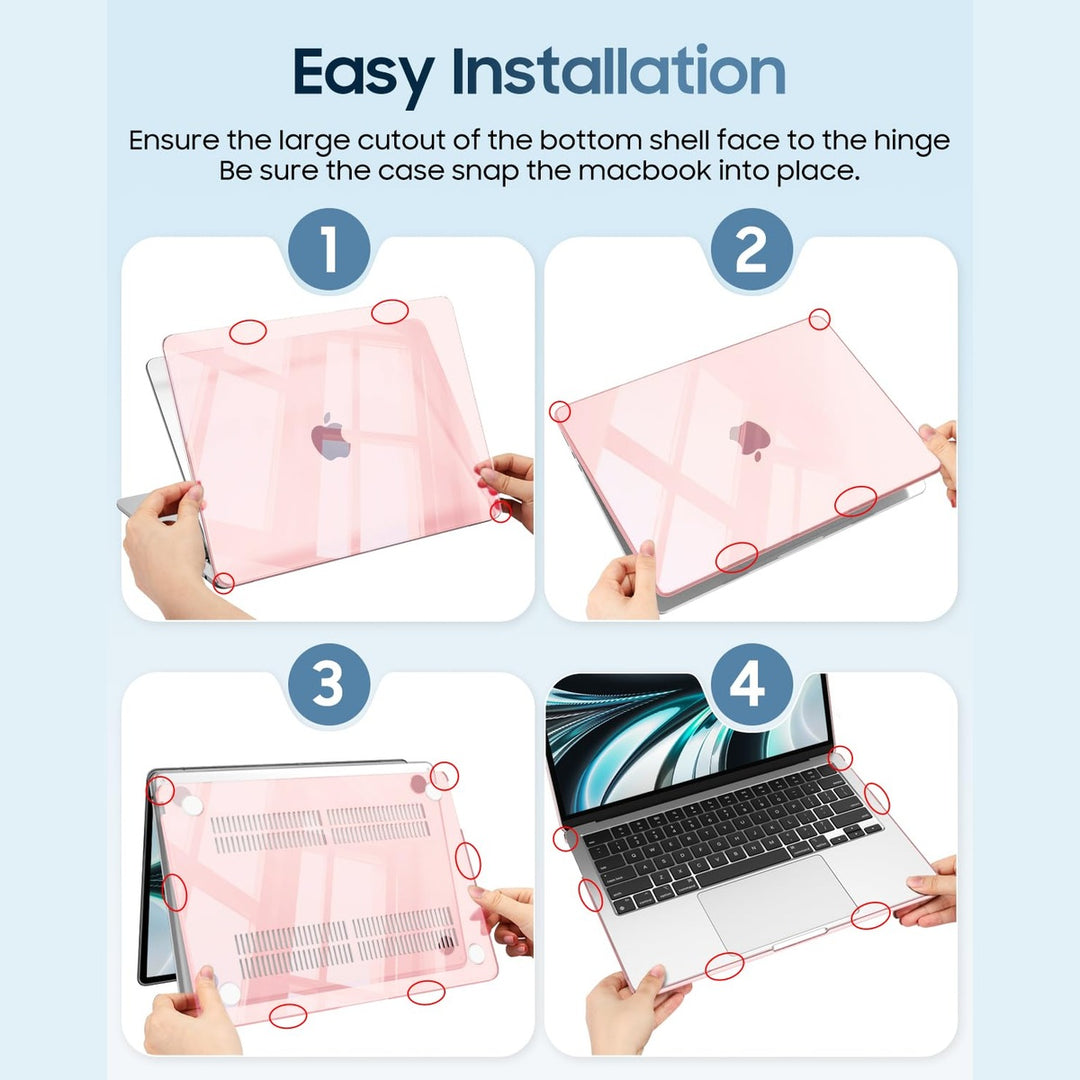 Easy Installation

Ensure the large cutout of the bottom shell face to the hinge
Be sure the case snap the macbook into place.

1

2

3

4