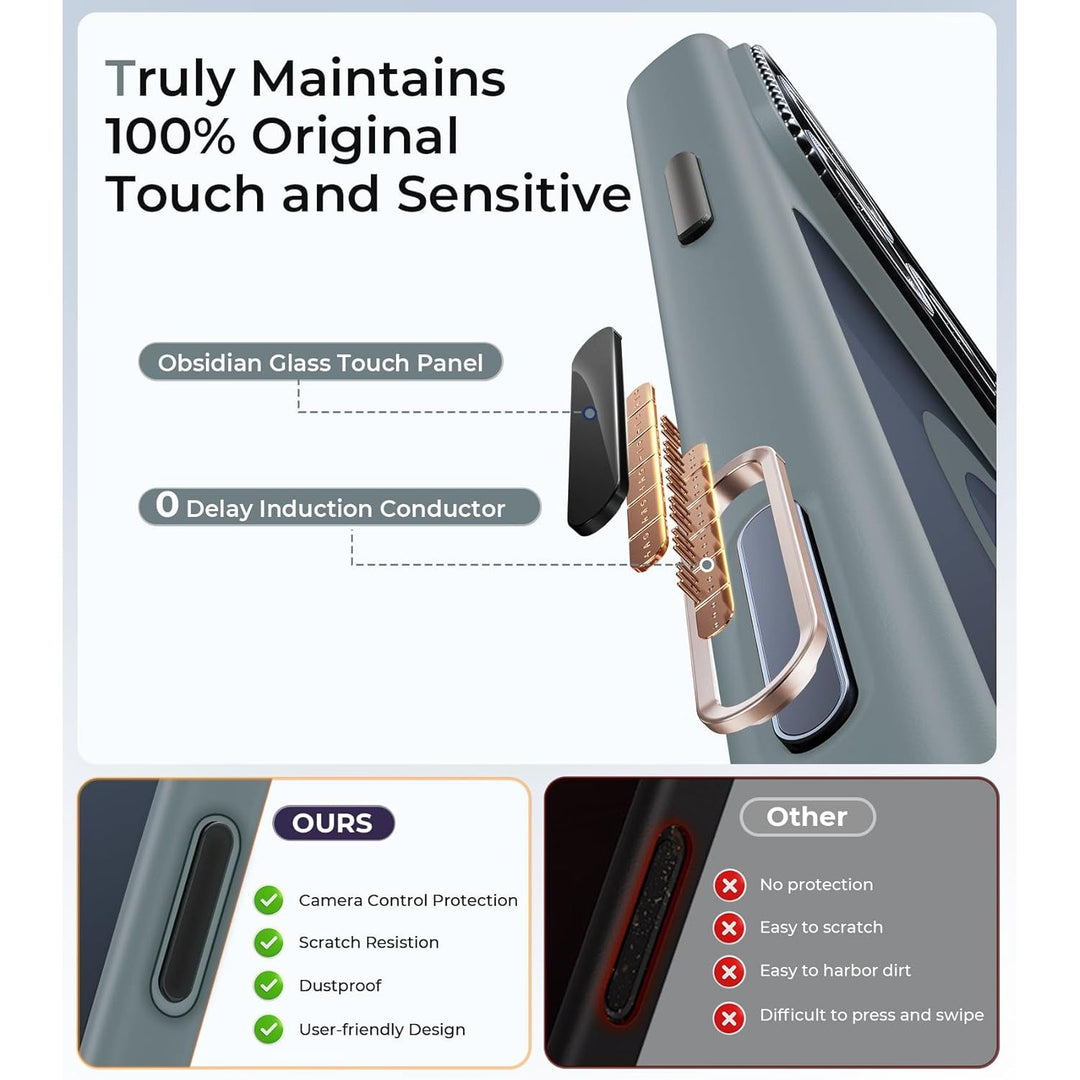 Truly Maintains 100% Original Touch and Sensitive

Obsidian Glass Touch Panel

0 Delay Induction Conductor

OURS

Camera Control Protection

Scratch Resistion

Dustproof

User-friendly Design

Other

No protection

Easy to scratch

Easy to harbor dirt

Difficult to press and swipe