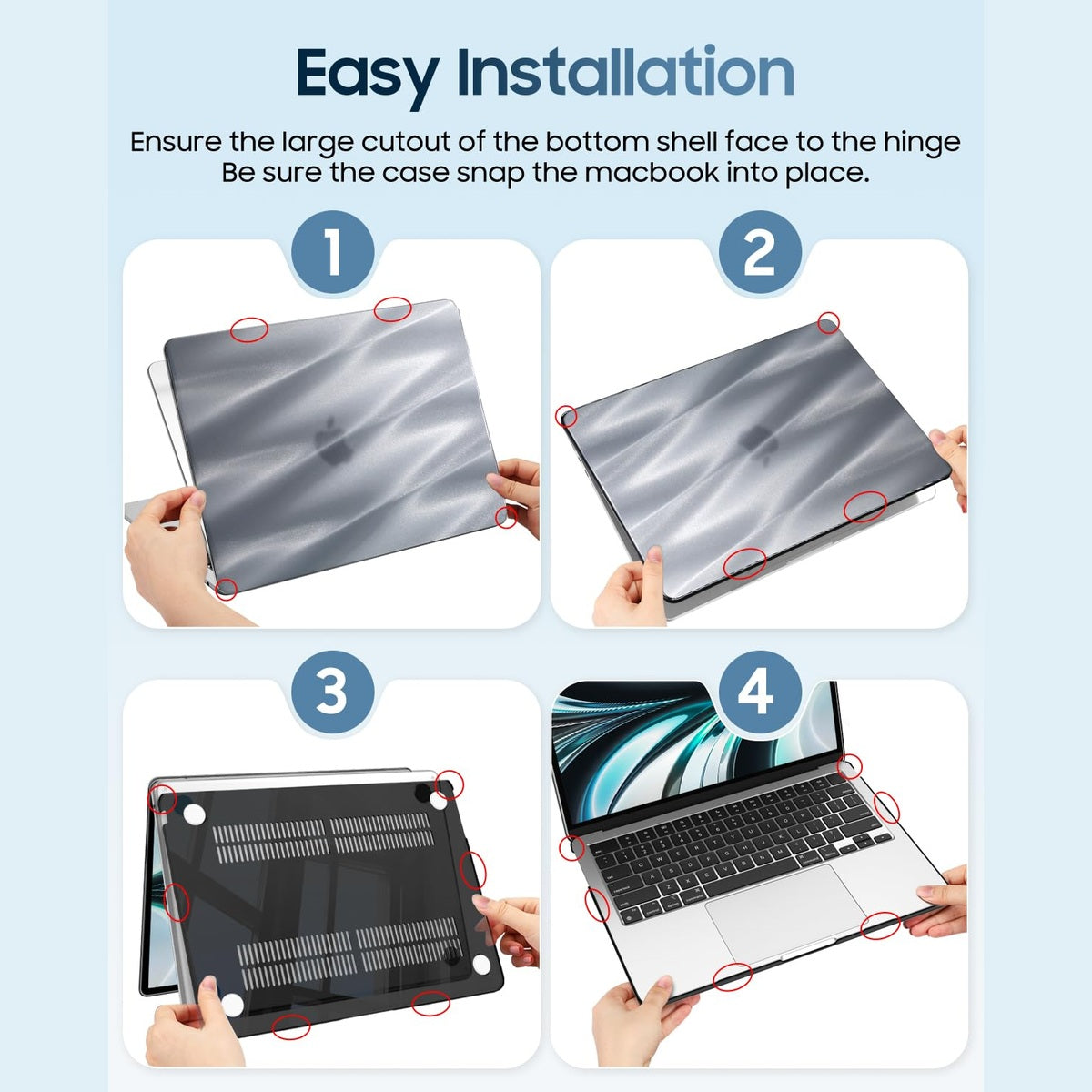 Easy Installation

Ensure the large cutout of the bottom shell face to the hinge
Be sure the case snap the macbook into place.

1

2

3

4