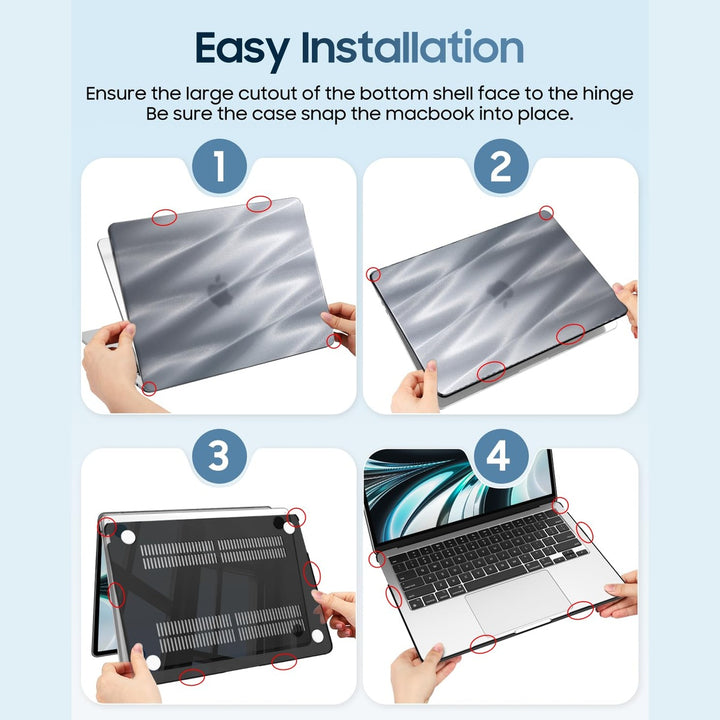 Easy Installation

Ensure the large cutout of the bottom shell face to the hinge
Be sure the case snap the macbook into place.

1

2

3

4