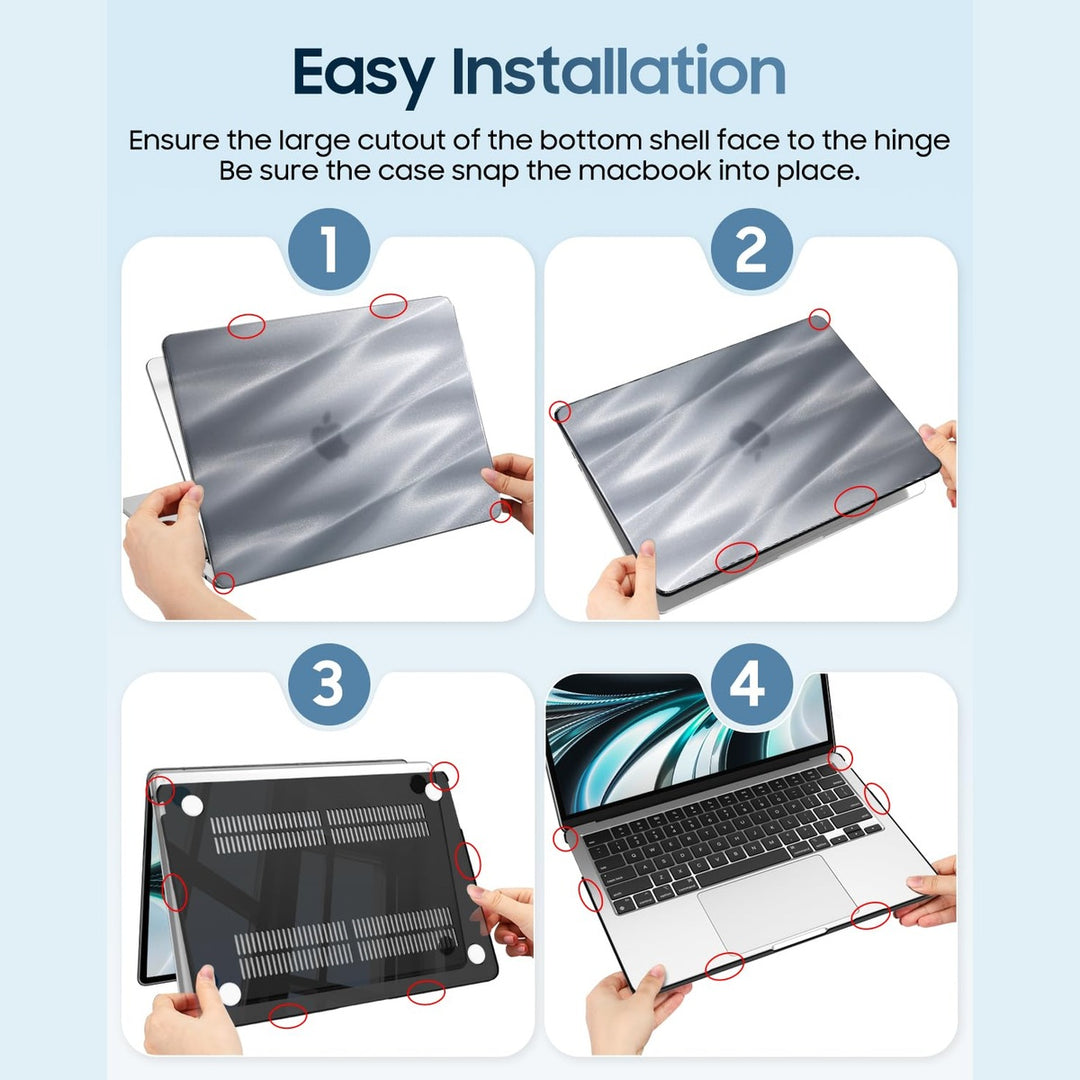 Easy Installation

Ensure the large cutout of the bottom shell face to the hinge
Be sure the case snap the macbook into place.

1

2

3

4