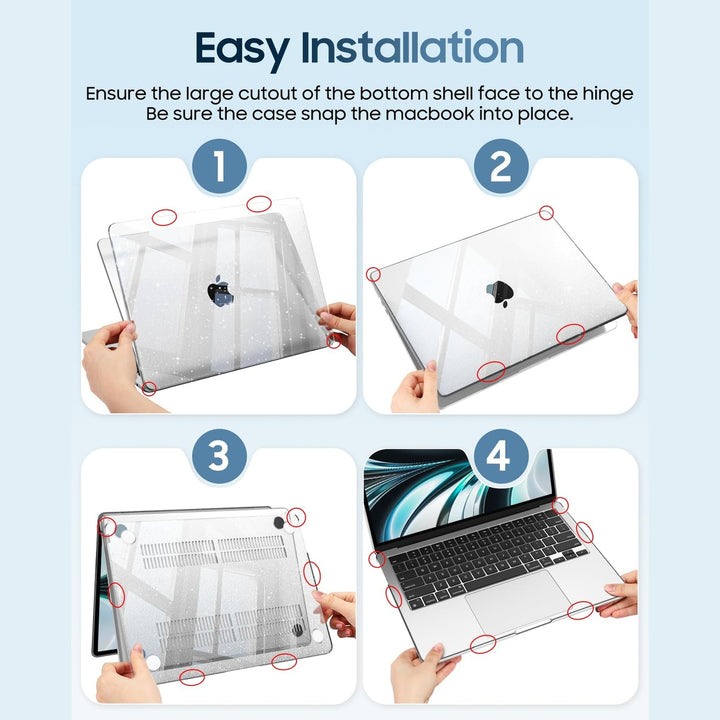 Easy Installation

Ensure the large cutout of the bottom shell face to the hinge
Be sure the case snap the macbook into place.

1

2

3

4