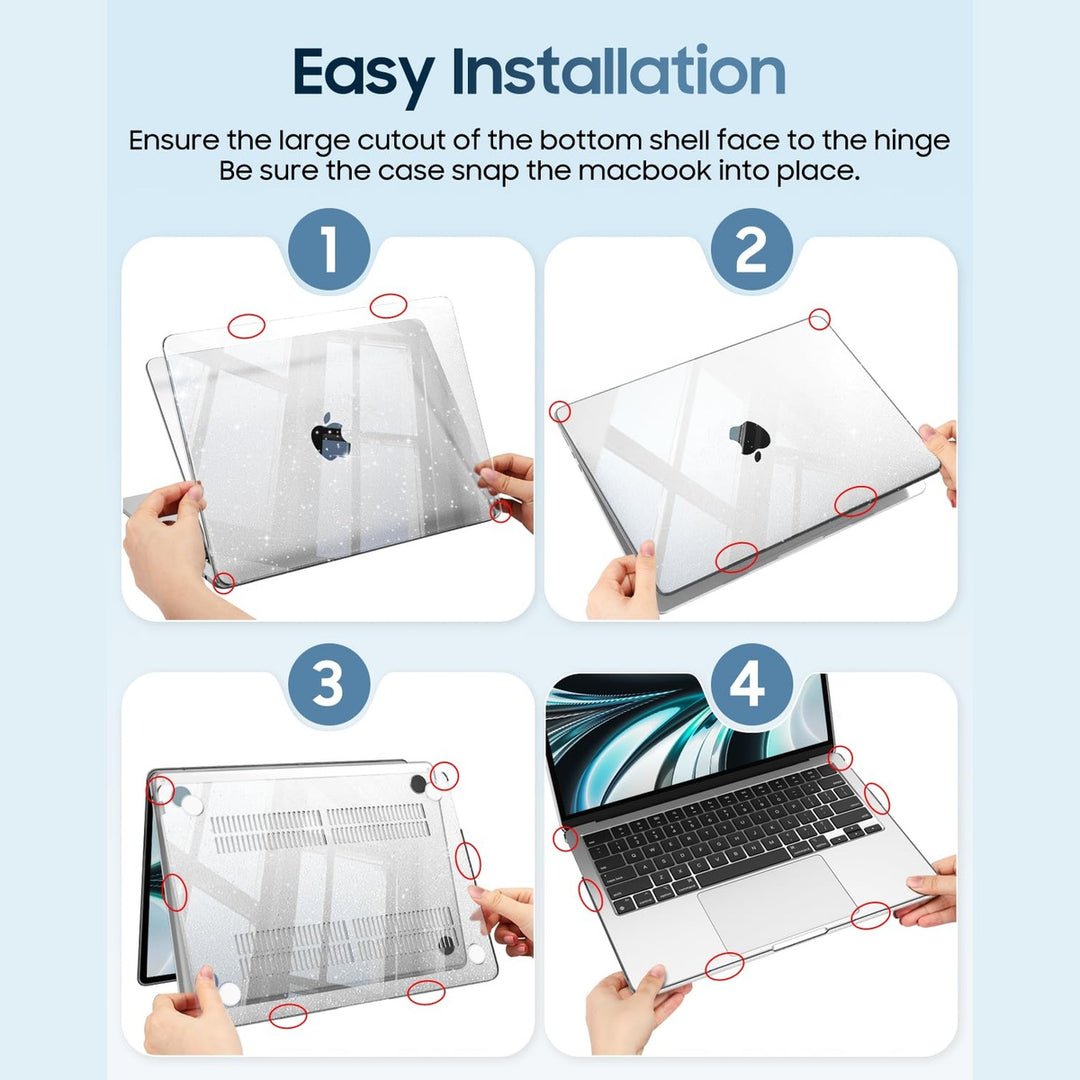 Easy Installation

Ensure the large cutout of the bottom shell face to the hinge
Be sure the case snap the macbook into place.

1

2

3

4