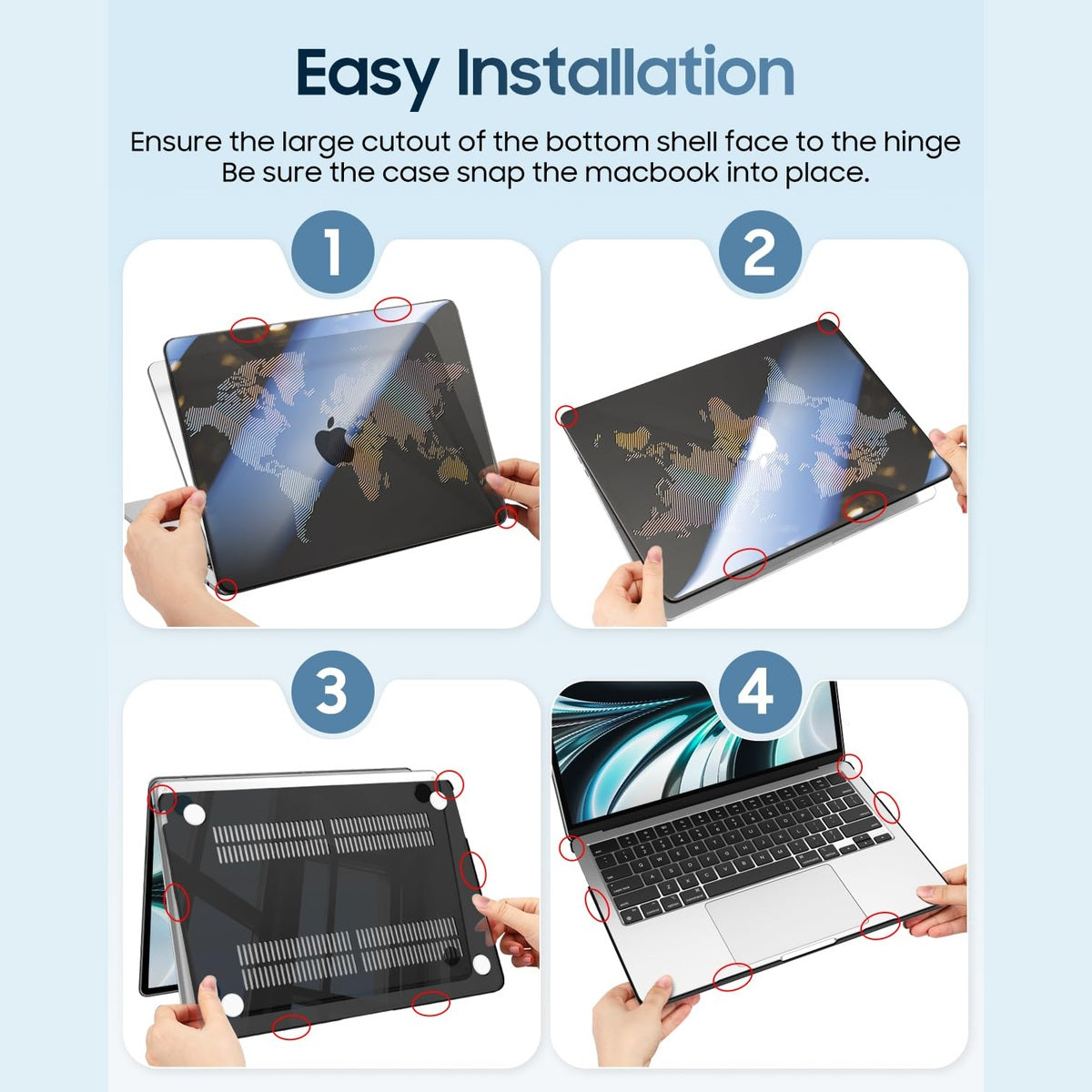 Easy Installation

Ensure the large cutout of the bottom shell face to the hinge
Be sure the case snap the macbook into place.

1

2

3

4