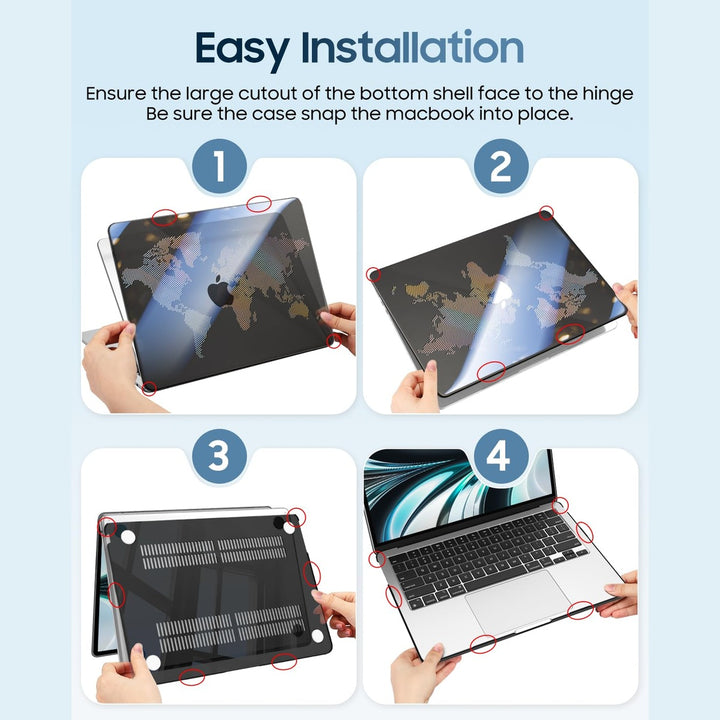 Easy Installation

Ensure the large cutout of the bottom shell face to the hinge
Be sure the case snap the macbook into place.

1

2

3

4