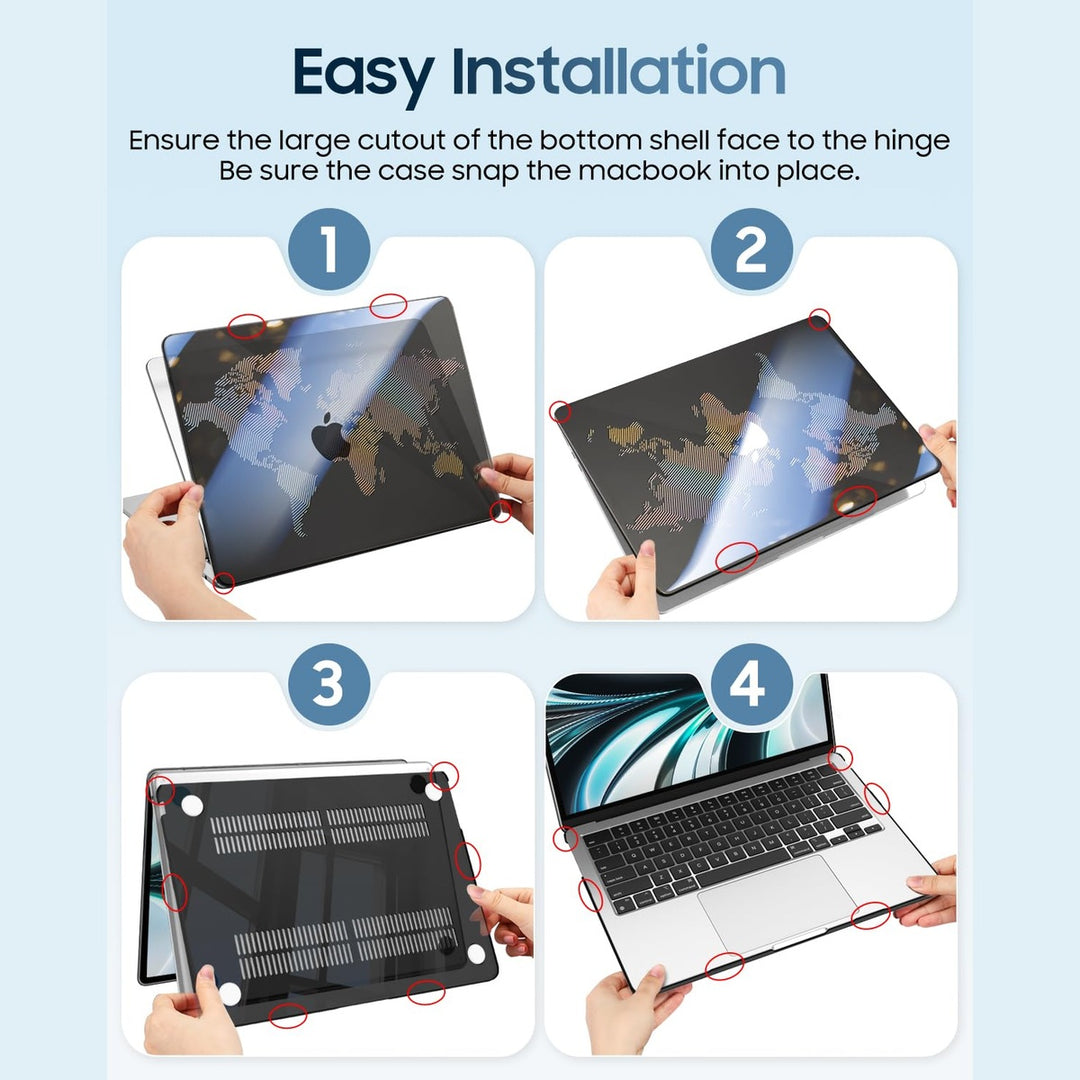 Easy Installation

Ensure the large cutout of the bottom shell face to the hinge
Be sure the case snap the macbook into place.

1

2

3

4