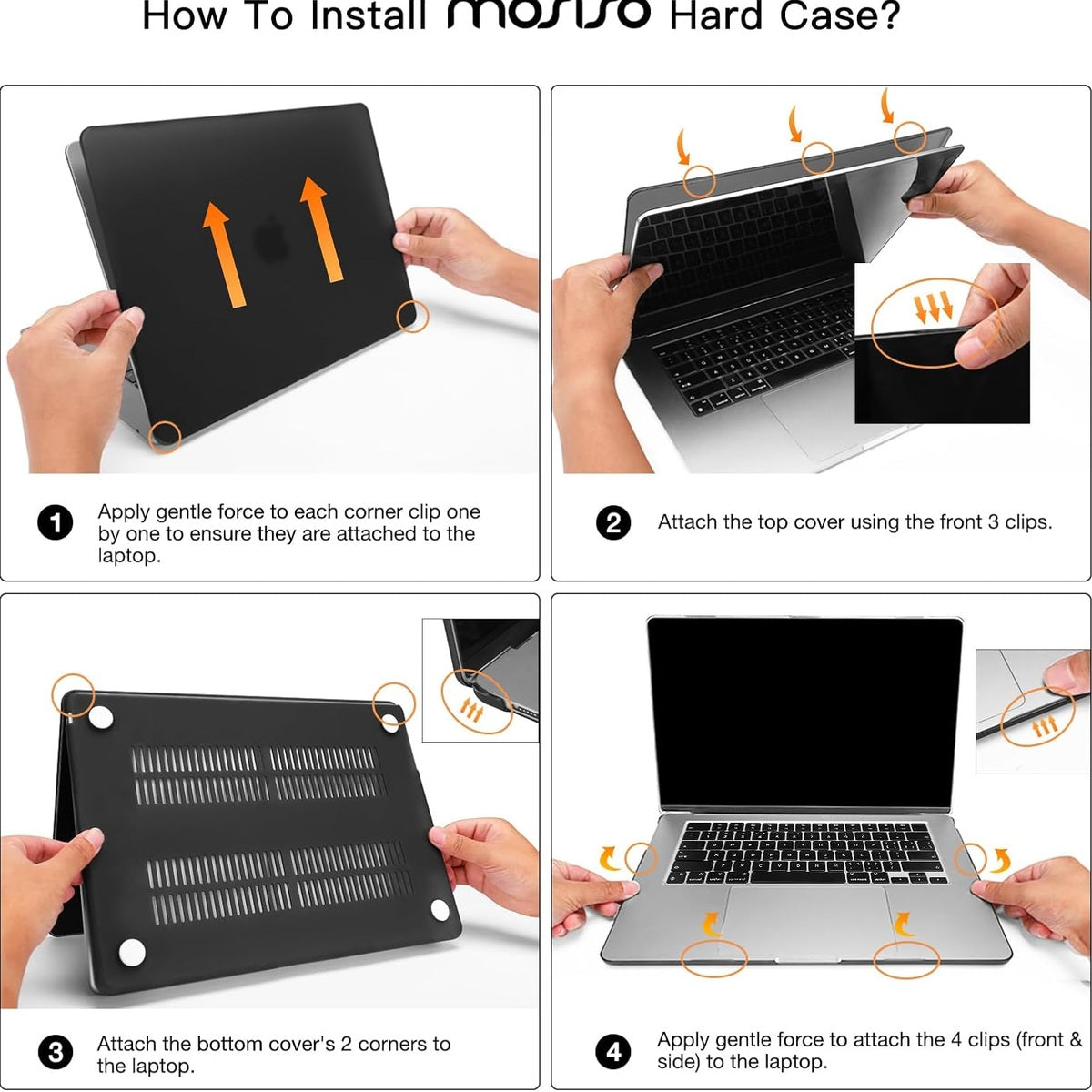 How To Install MOSISO Hard Case?

1 Apply gentle force to each corner clip one by one to ensure they are attached to the laptop.

2 Attach the top cover using the front 3 clips.

3 Attach the bottom cover's 2 corners to the laptop.

4 Apply gentle force to attach the 4 clips (front & side) to the laptop.