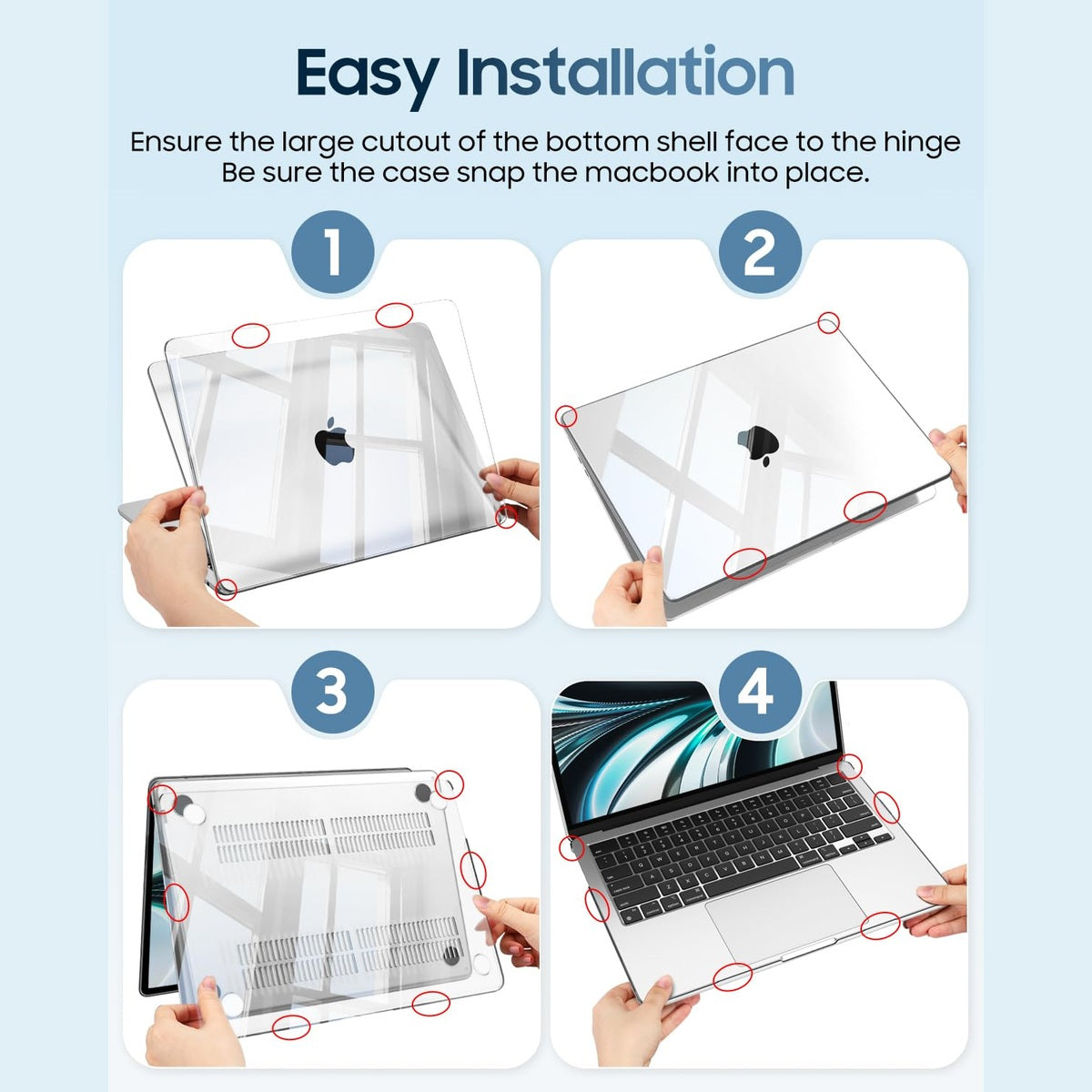 Easy Installation

Ensure the large cutout of the bottom shell face to the hinge
Be sure the case snap the macbook into place.

1

2

3

4