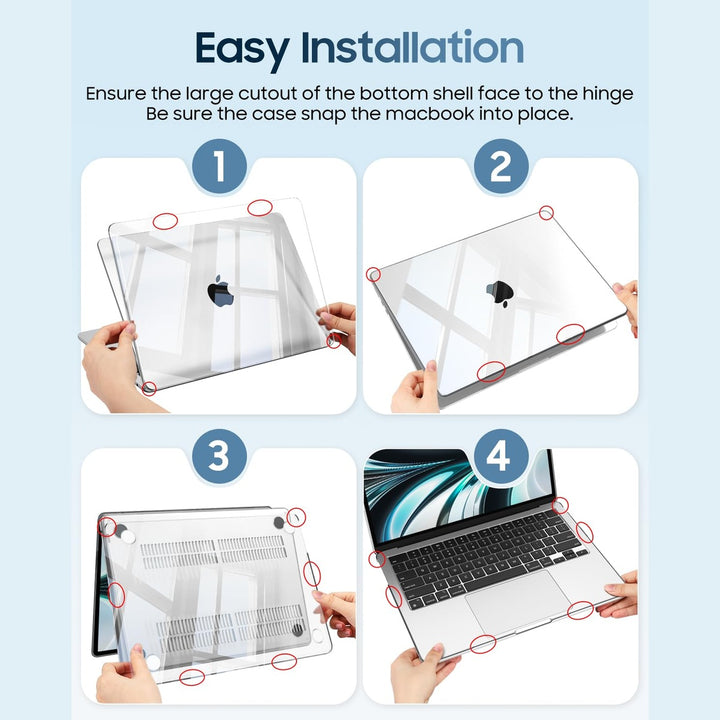 Easy Installation

Ensure the large cutout of the bottom shell face to the hinge
Be sure the case snap the macbook into place.

1

2

3

4