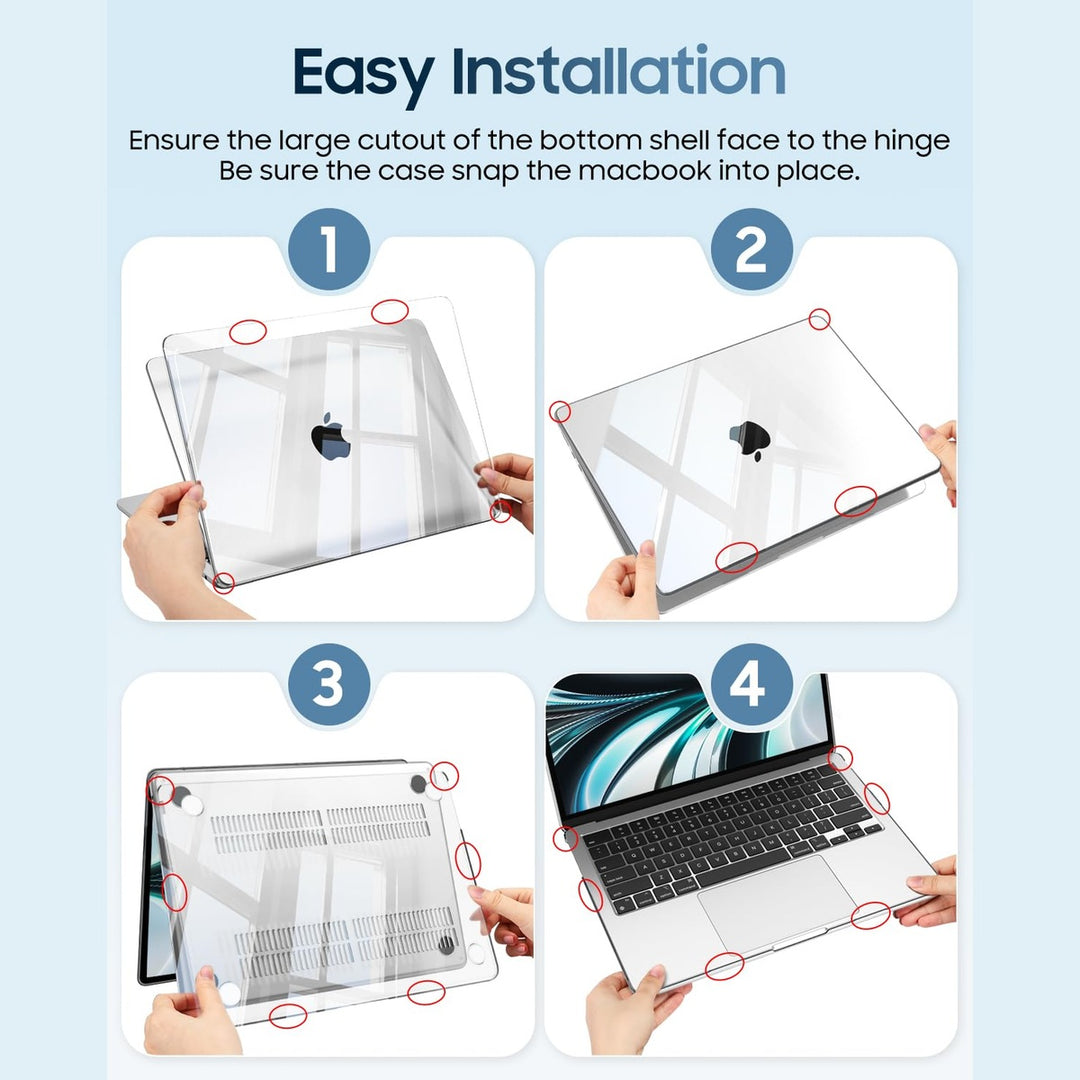 Easy Installation

Ensure the large cutout of the bottom shell face to the hinge
Be sure the case snap the macbook into place.

1

2

3

4