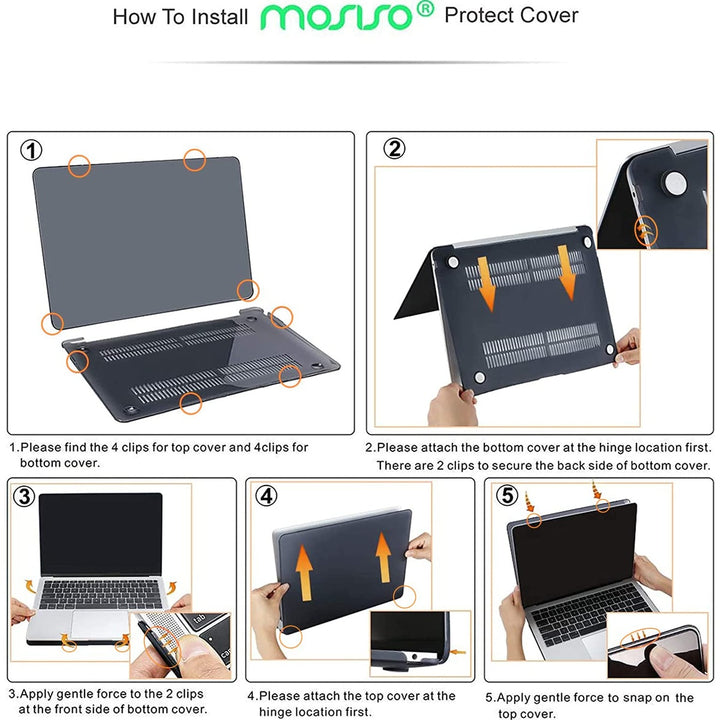 How To Install MOSISO® Protect Cover

①

1.Please find the 4 clips for top cover and 4clips for bottom cover.

②

2.Please attach the bottom cover at the hinge location first. There are 2 clips to secure the back side of bottom cover.

③

3.Apply gentle force to the 2 clips at the front side of bottom cover.

④

4.Please attach the top cover at the hinge location first.

⑤

5.Apply gentle force to snap on the top cover.