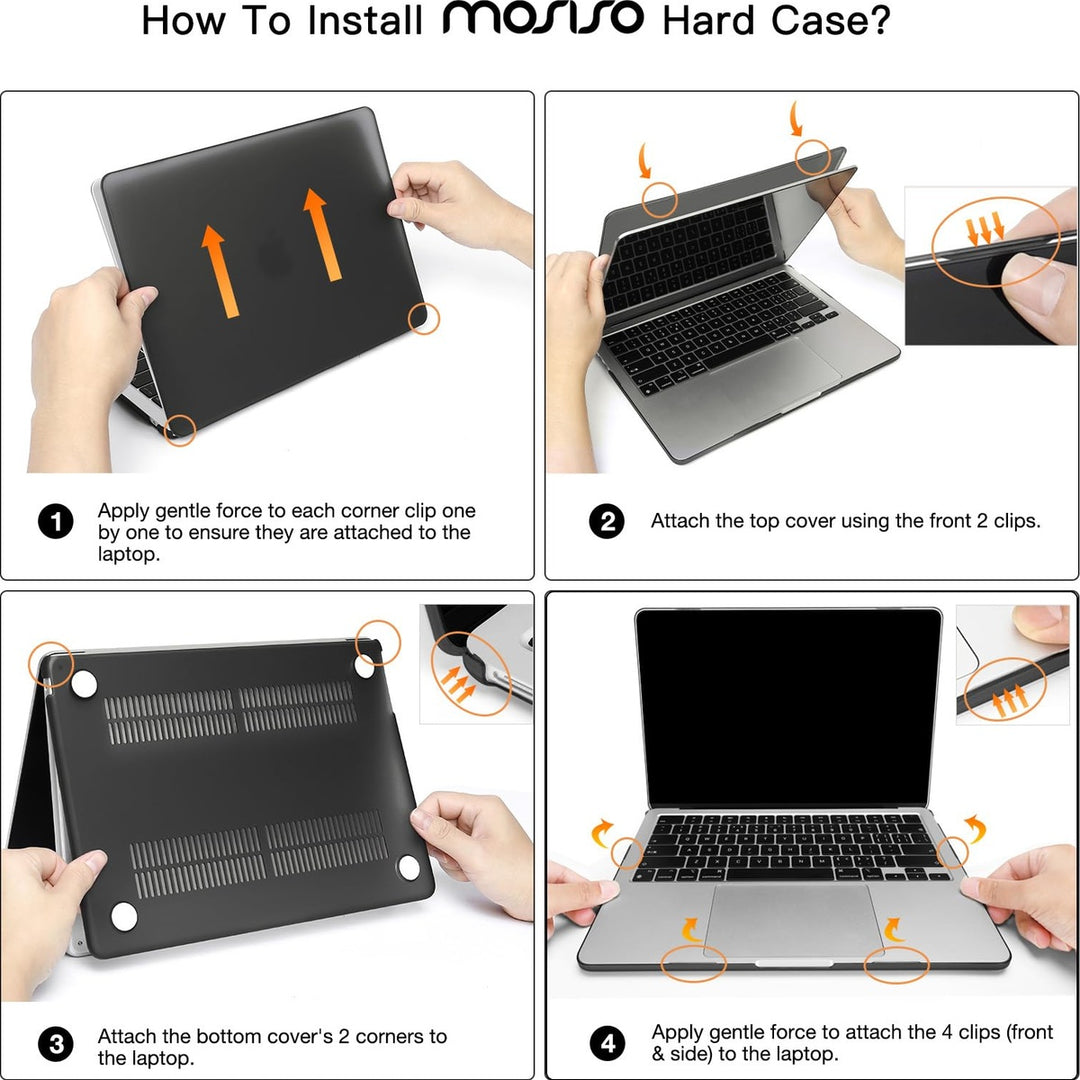 How To Install MOSISO Hard Case?

1 Apply gentle force to each corner clip one by one to ensure they are attached to the laptop.

2 Attach the top cover using the front 2 clips.

3 Attach the bottom cover's 2 corners to the laptop.

4 Apply gentle force to attach the 4 clips (front & side) to the laptop.