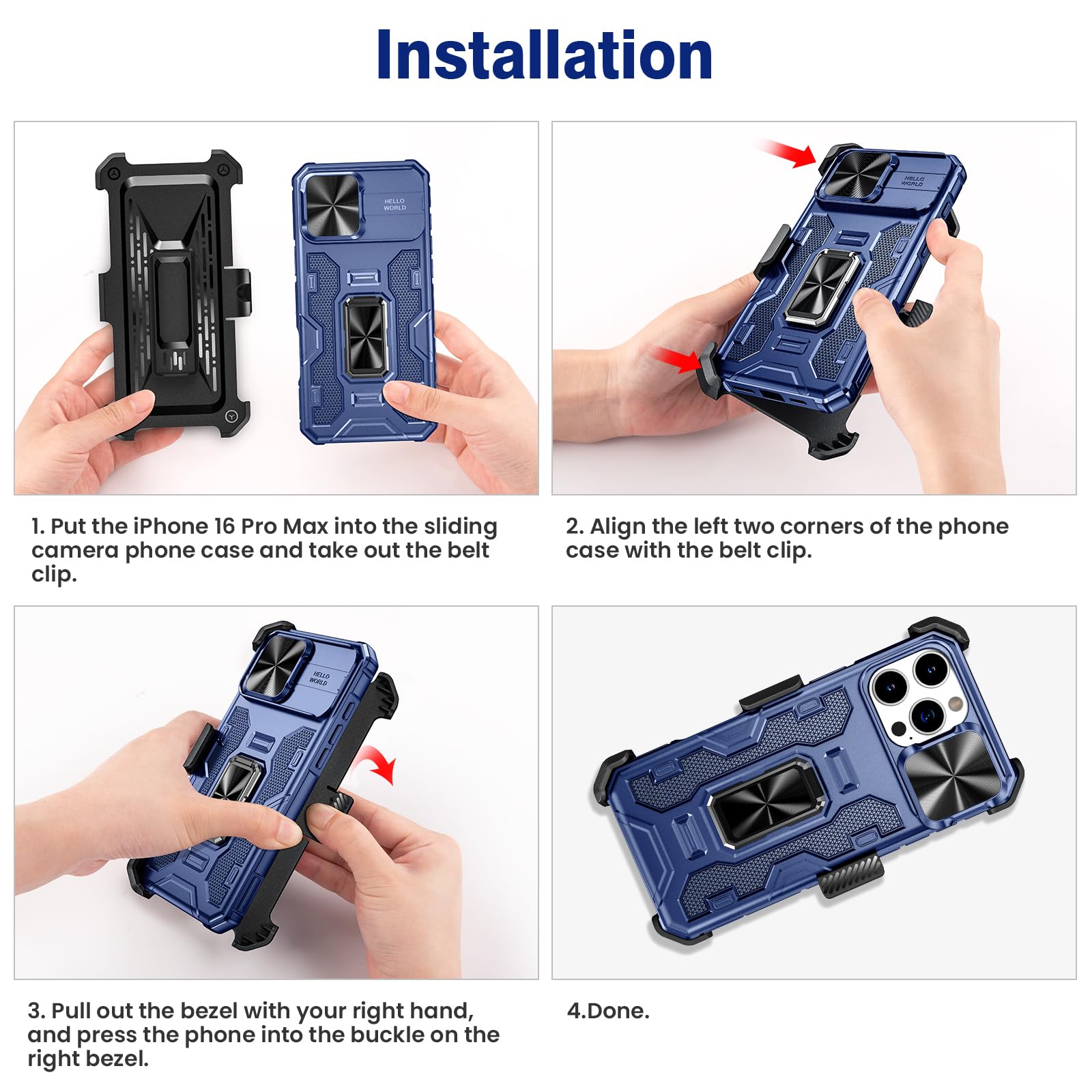 Installation

HELLO WORLD

HELLO WORLD

1. Put the iPhone 16 Pro Max into the sliding camera phone case and take out the belt clip.

2. Align the left two corners of the phone case with the belt clip.

HELLO WORLD

3. Pull out the bezel with your right hand, and press the phone into the buckle on the right bezel.

4.Done.