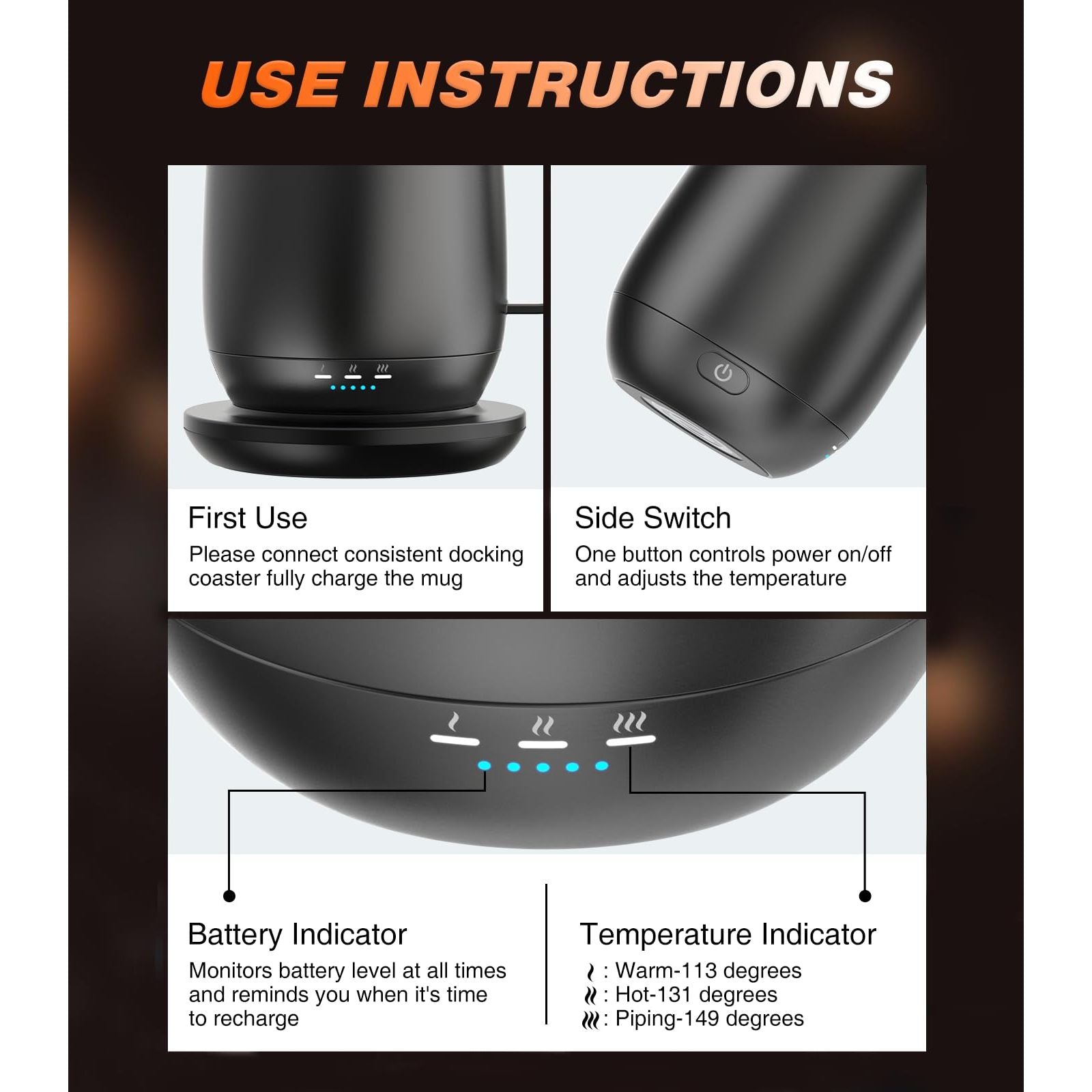 USE INSTRUCTIONS

First Use

Please connect consistent docking coaster fully charge the mug

Side Switch

One button controls power on/off and adjusts the temperature

Battery Indicator

Monitors battery level at all times and reminds you when it's time to recharge

Temperature Indicator

: Warm-113 degrees
: Hot-131 degrees
: Piping-149 degrees