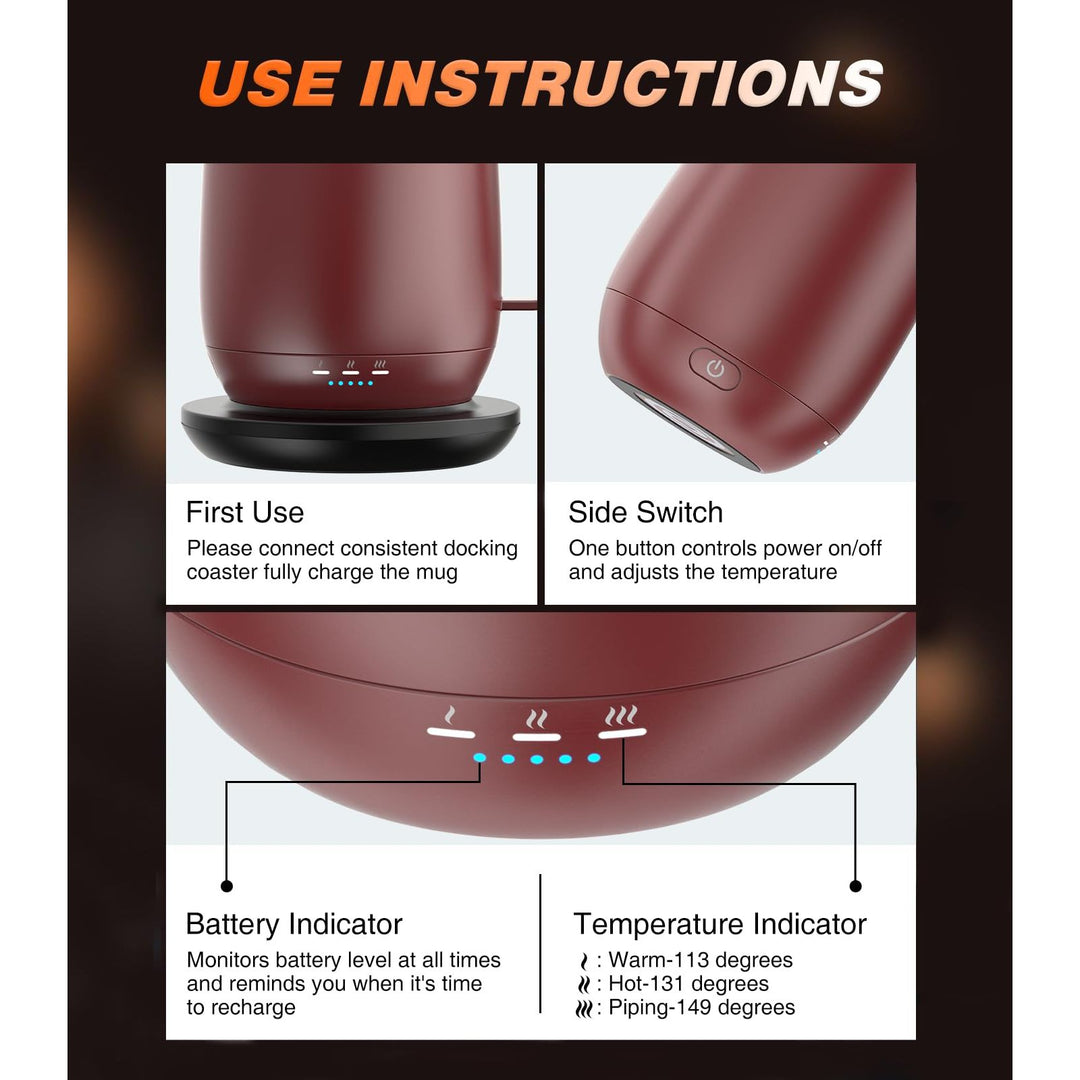 USE INSTRUCTIONS

First Use
Please connect consistent docking coaster fully charge the mug

Side Switch
One button controls power on/off and adjusts the temperature

Battery Indicator
Monitors battery level at all times and reminds you when it's time to recharge

Temperature Indicator
: Warm-113 degrees
: Hot-131 degrees
: Piping-149 degrees