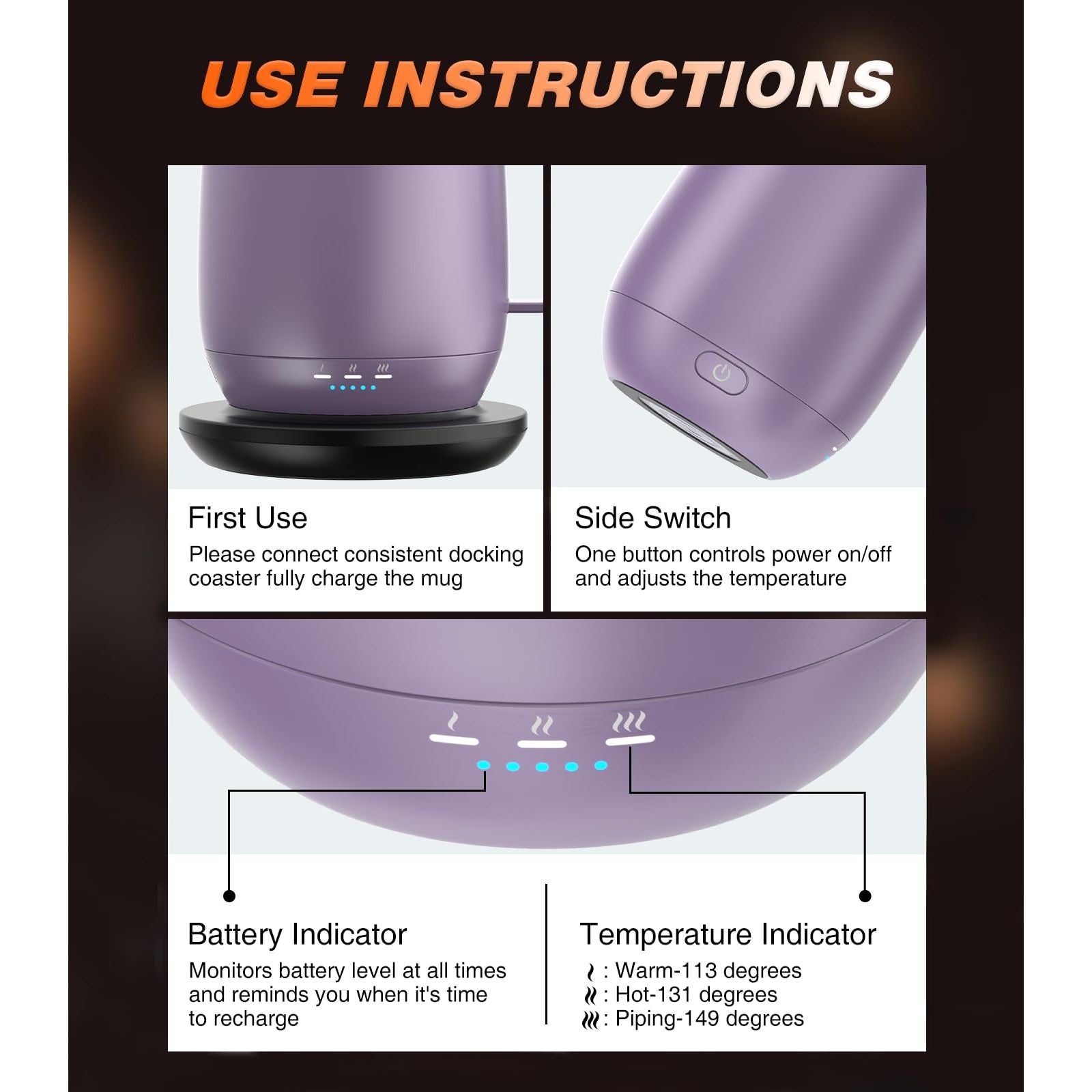 USE INSTRUCTIONS

First Use
Please connect consistent docking coaster fully charge the mug

Side Switch
One button controls power on/off and adjusts the temperature

Battery Indicator
Monitors battery level at all times and reminds you when it's time to recharge

Temperature Indicator
: Warm-113 degrees
: Hot-131 degrees
: Piping-149 degrees