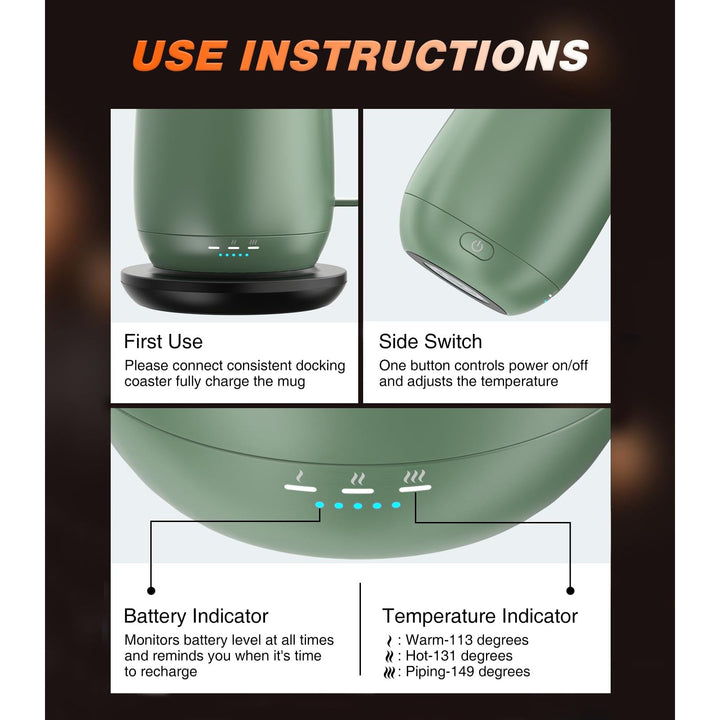 USE INSTRUCTIONS

First Use
Please connect consistent docking coaster fully charge the mug

Side Switch
One button controls power on/off and adjusts the temperature

Battery Indicator
Monitors battery level at all times and reminds you when it's time to recharge

Temperature Indicator
: Warm-113 degrees
: Hot-131 degrees
: Piping-149 degrees