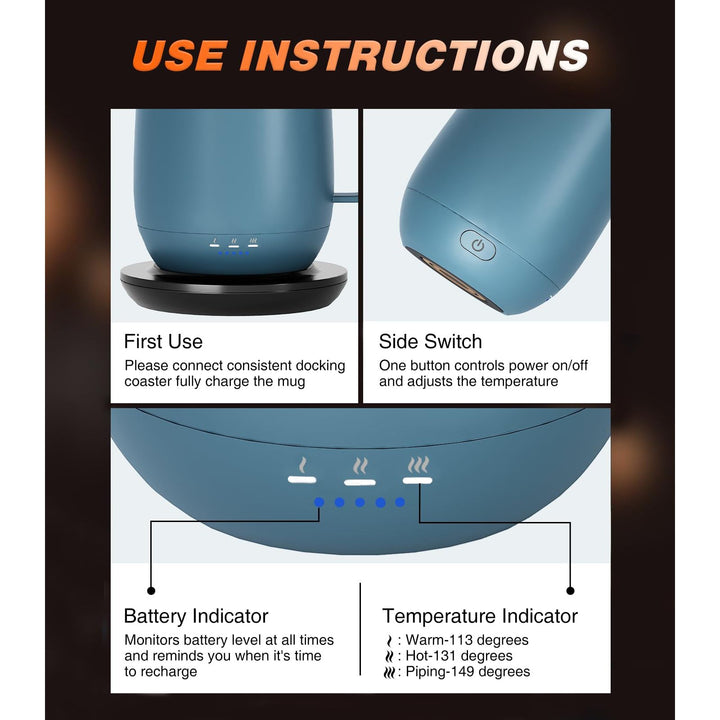 USE INSTRUCTIONS

First Use
Please connect consistent docking coaster fully charge the mug

Side Switch
One button controls power on/off and adjusts the temperature

Battery Indicator
Monitors battery level at all times and reminds you when it's time to recharge

Temperature Indicator
: Warm-113 degrees
: Hot-131 degrees
: Piping-149 degrees