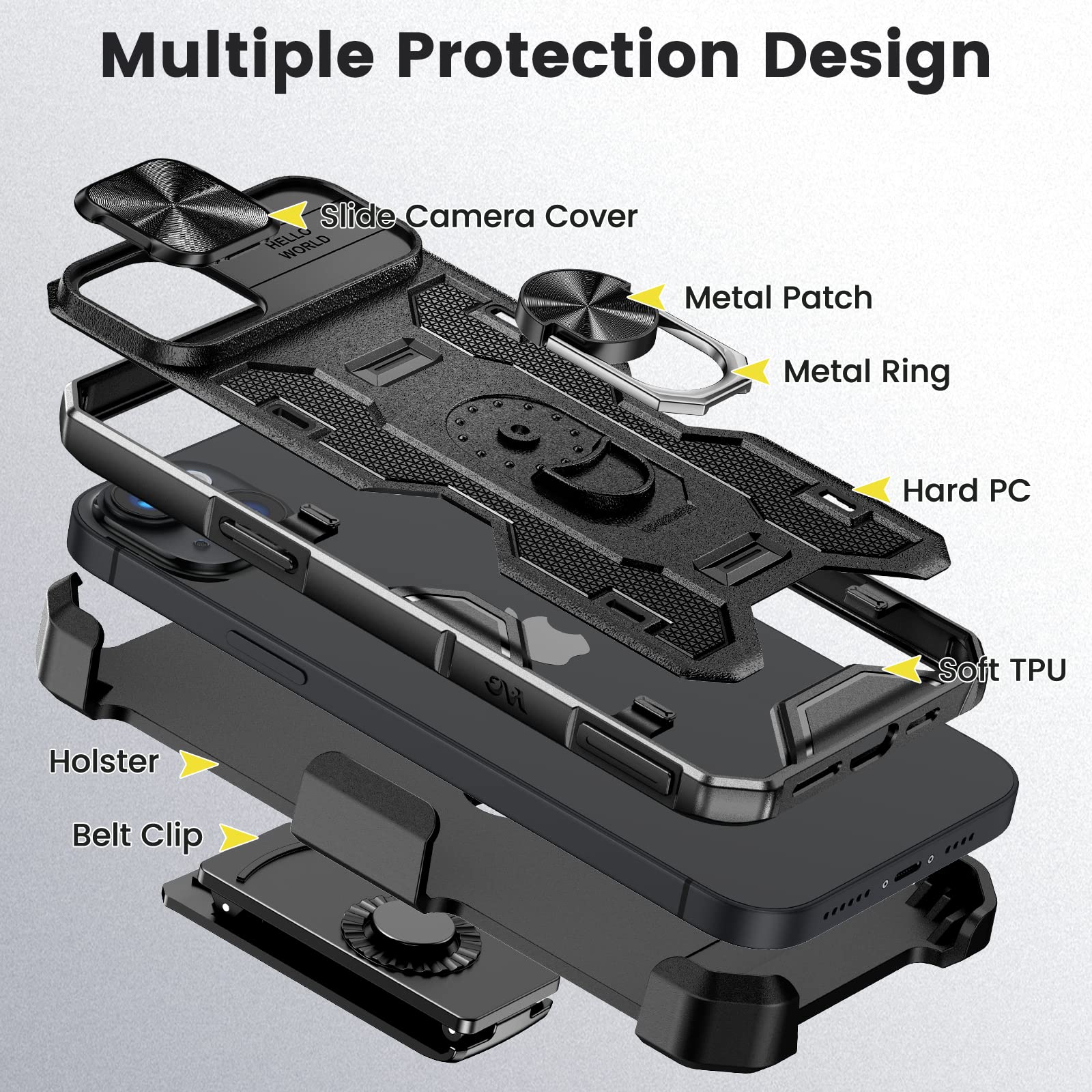 Multiple Protection Design

Slide Camera Cover

HELLO WORLD

Metal Patch

Metal Ring

Hard PC

Soft TPU

Holster

Belt Clip