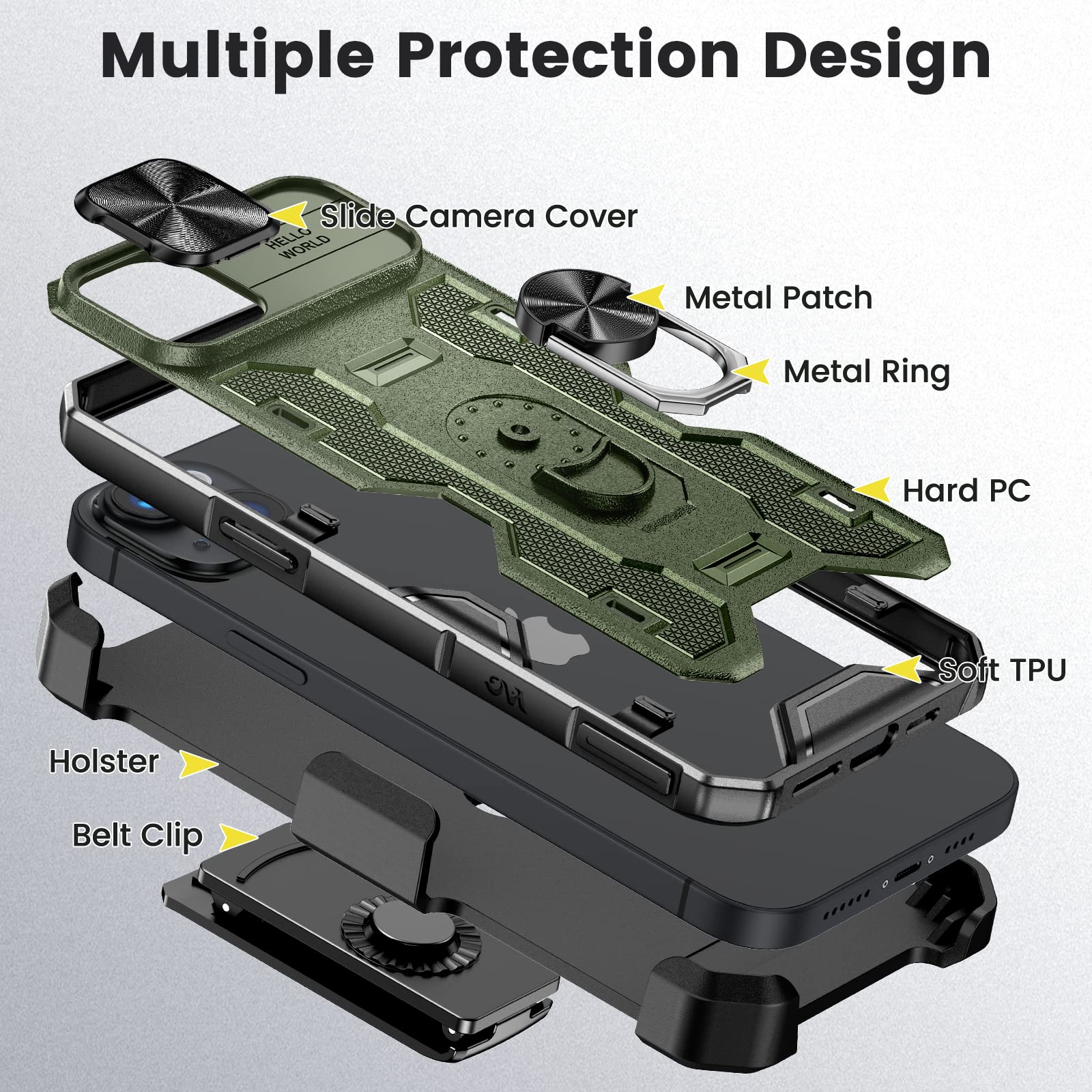 Multiple Protection Design

Slide Camera Cover

HELLO WORLD

Metal Patch

Metal Ring

Hard PC

Soft TPU

Holster

Belt Clip